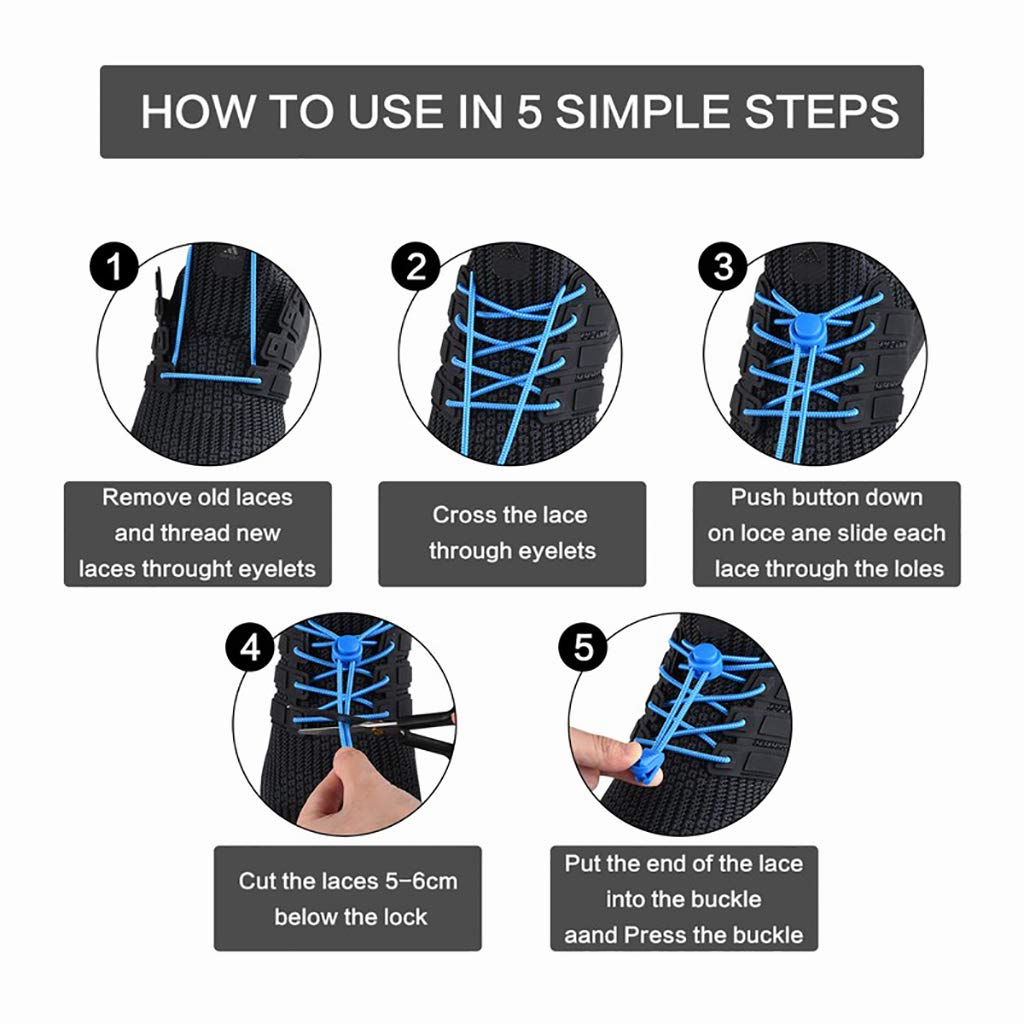 HOW TO USE IN 5 SIMPLE STEPS

1

Remove old laces and thread new laces throught eyelets

2

Cross the lace through eyelets

3

Push button down on loce ane slide each lace through the loles

4

Cut the laces 5–6cm below the lock

5

Put the end of the lace into the buckle aand Press the buckle