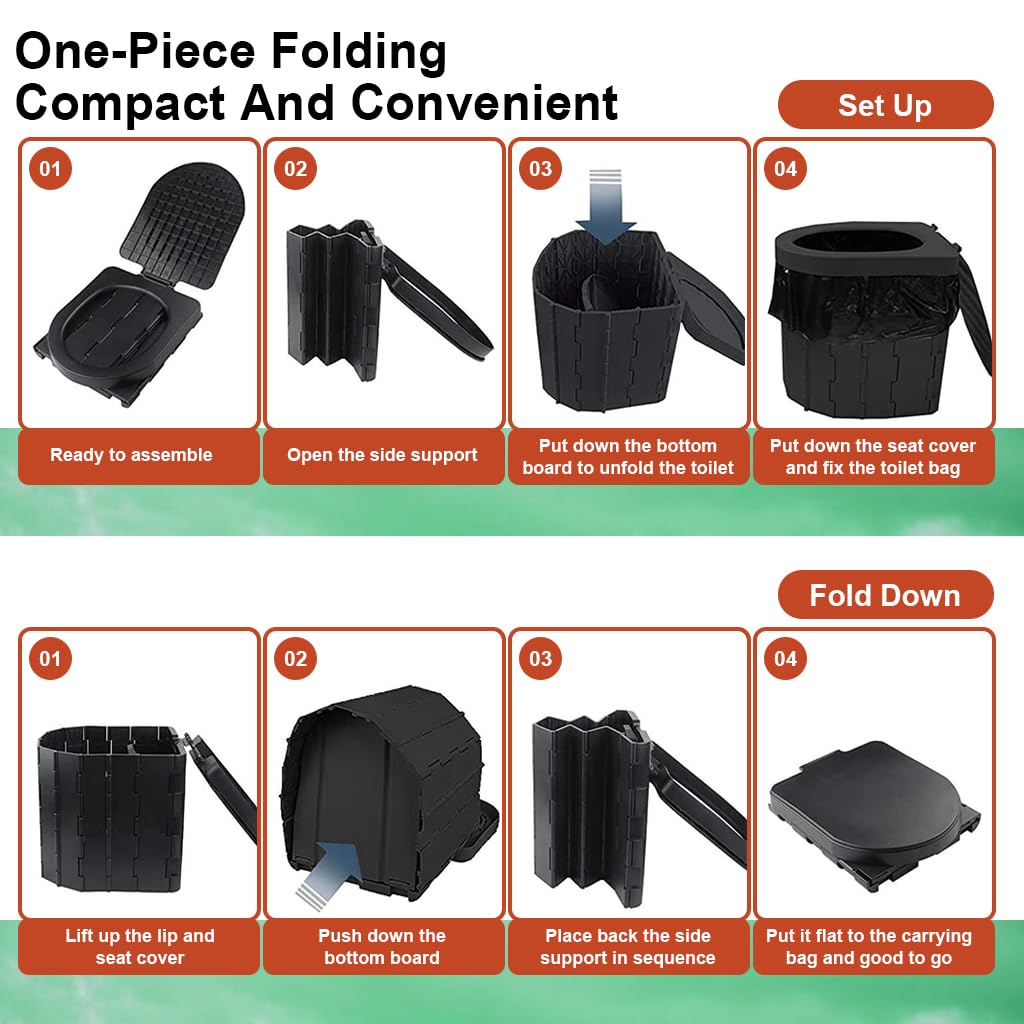 One-Piece Folding
Compact And Convenient

Set Up

01
Ready to assemble

02
Open the side support

03
Put down the bottom board to unfold the toilet

04
Put down the seat cover and fix the toilet bag

Fold Down

01
Lift up the lip and seat cover

02
Push down the bottom board

03
Place back the side support in sequence

04
Put it flat to the carrying bag and good to go