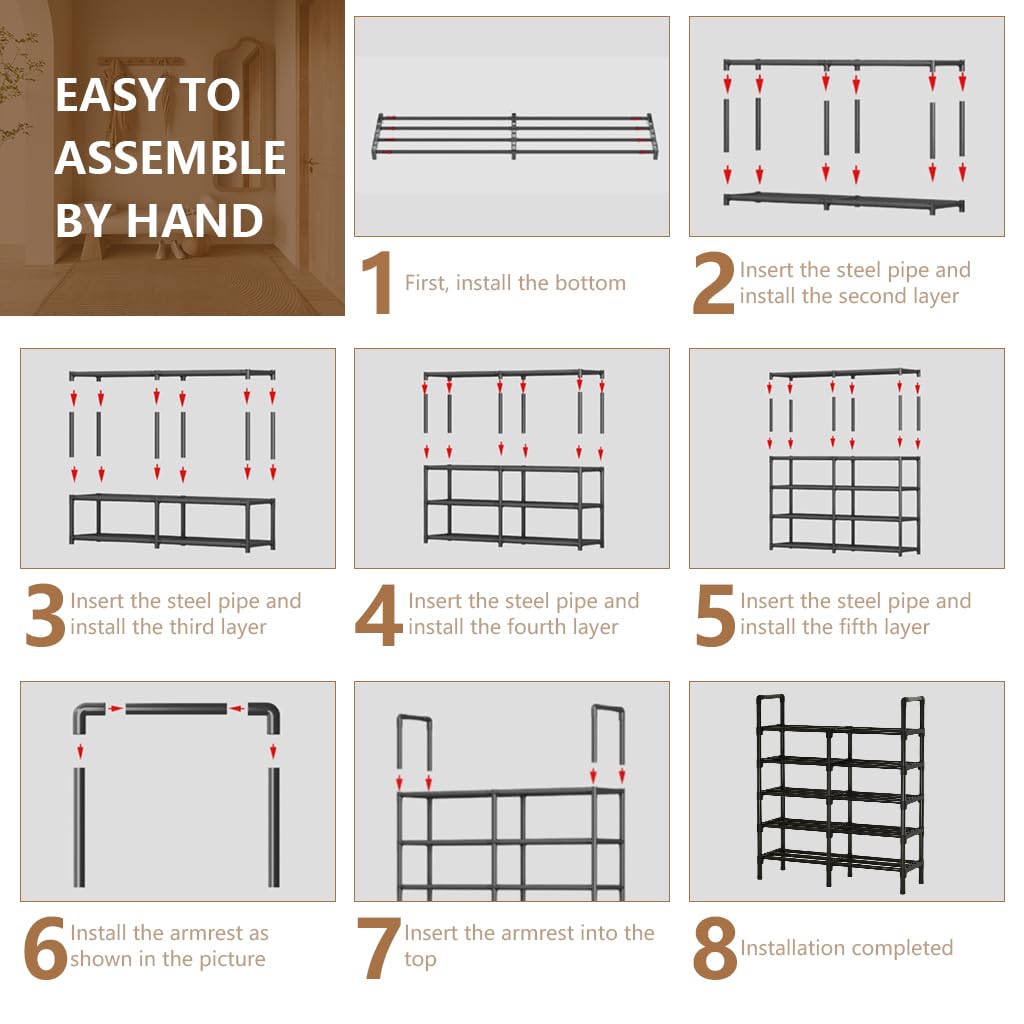 EASY TO ASSEMBLE BY HAND

1 First, install the bottom

2 Insert the steel pipe and install the second layer

3 Insert the steel pipe and install the third layer

4 Insert the steel pipe and install the fourth layer

5 Insert the steel pipe and install the fifth layer

6 Install the armrest as shown in the picture

7 Insert the armrest into the top

8 Installation completed