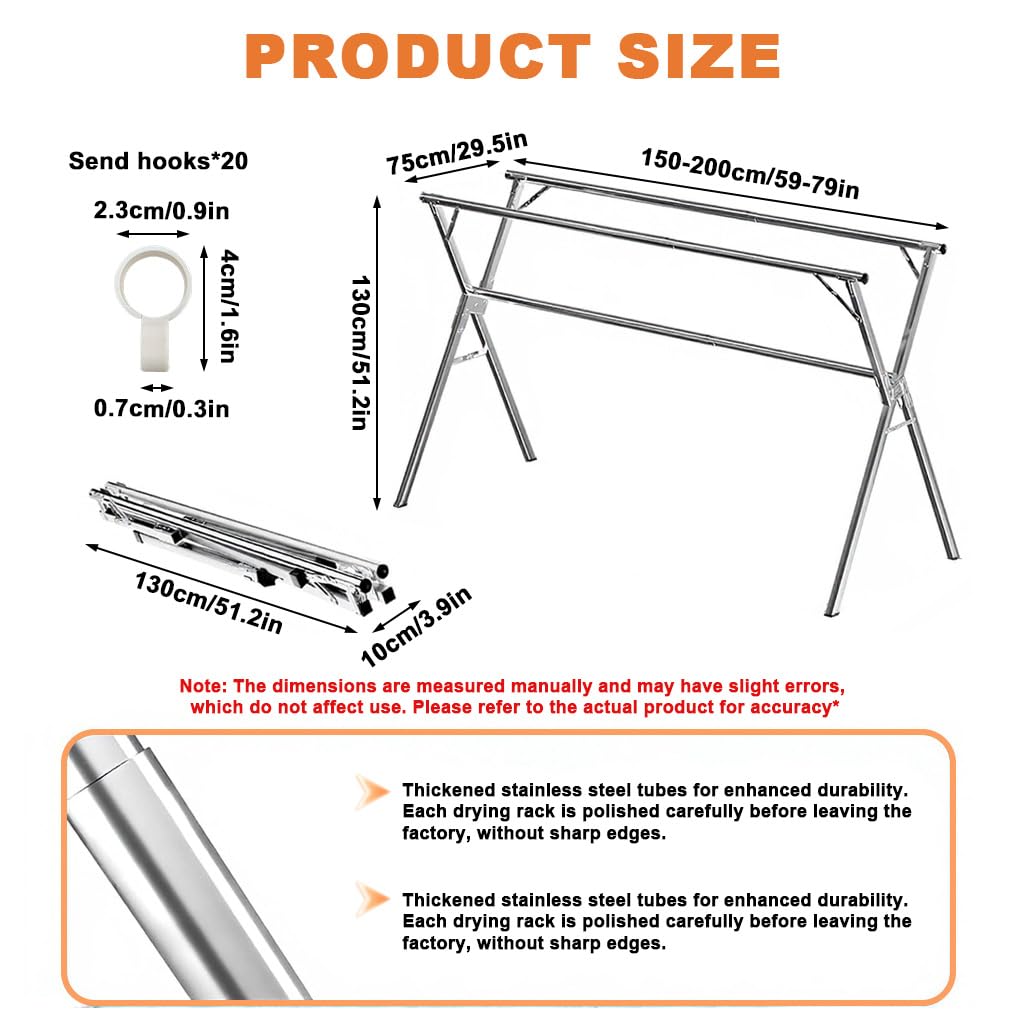 PRODUCT SIZE

Send hooks*20

2.3cm/0.9in

4cm/1.6in

0.7cm/0.3in

75cm/29.5in

150-200cm/59-79in

130cm/51.2in

130cm/51.2in

10cm/3.9in

Note: The dimensions are measured manually and may have slight errors, which do not affect use. Please refer to the actual product for accuracy*

Thickened stainless steel tubes for enhanced durability. Each drying rack is polished carefully before leaving the factory, without sharp edges.

Thickened stainless steel tubes for enhanced durability. Each drying rack is polished carefully before leaving the factory, without sharp edges.