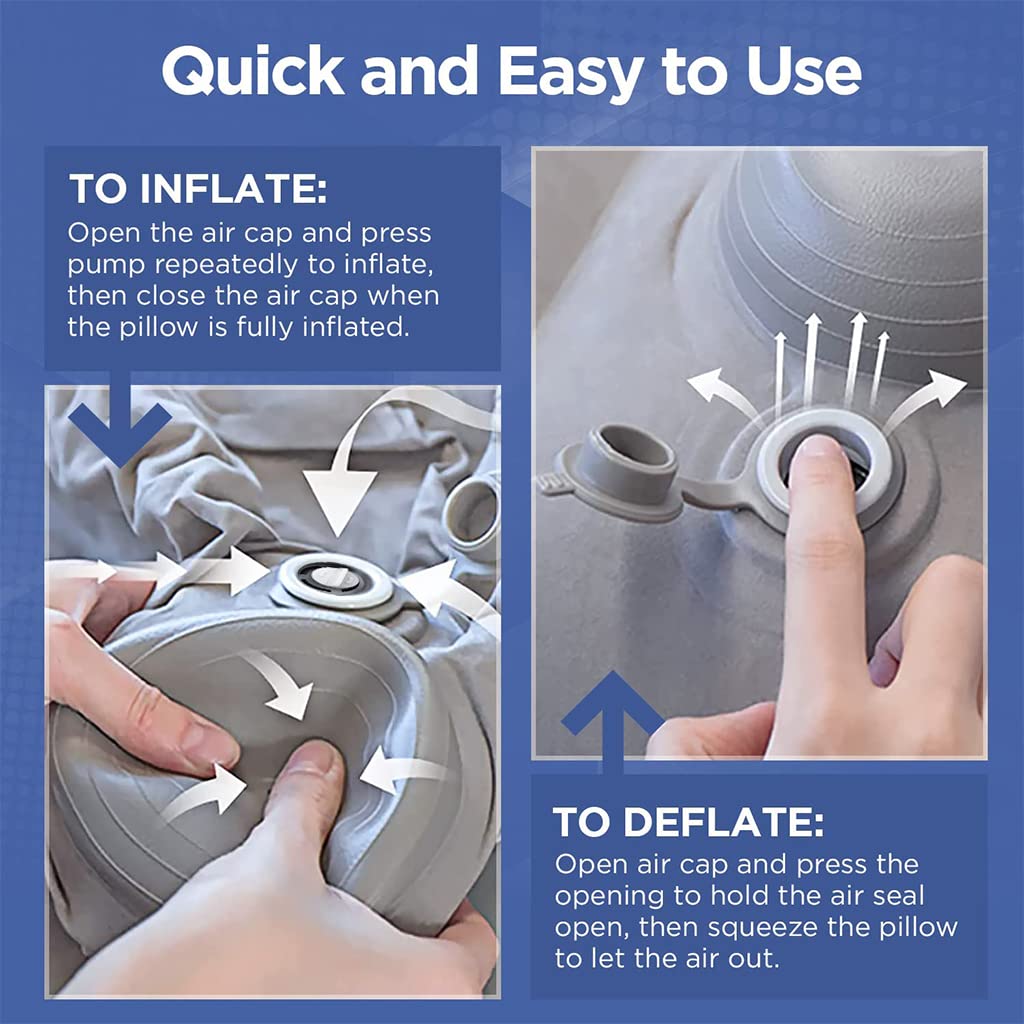 Quick and Easy to Use

TO INFLATE:
Open the air cap and press pump repeatedly to inflate, then close the air cap when the pillow is fully inflated.

TO DEFLATE:
Open air cap and press the opening to hold the air seal open, then squeeze the pillow to let the air out.