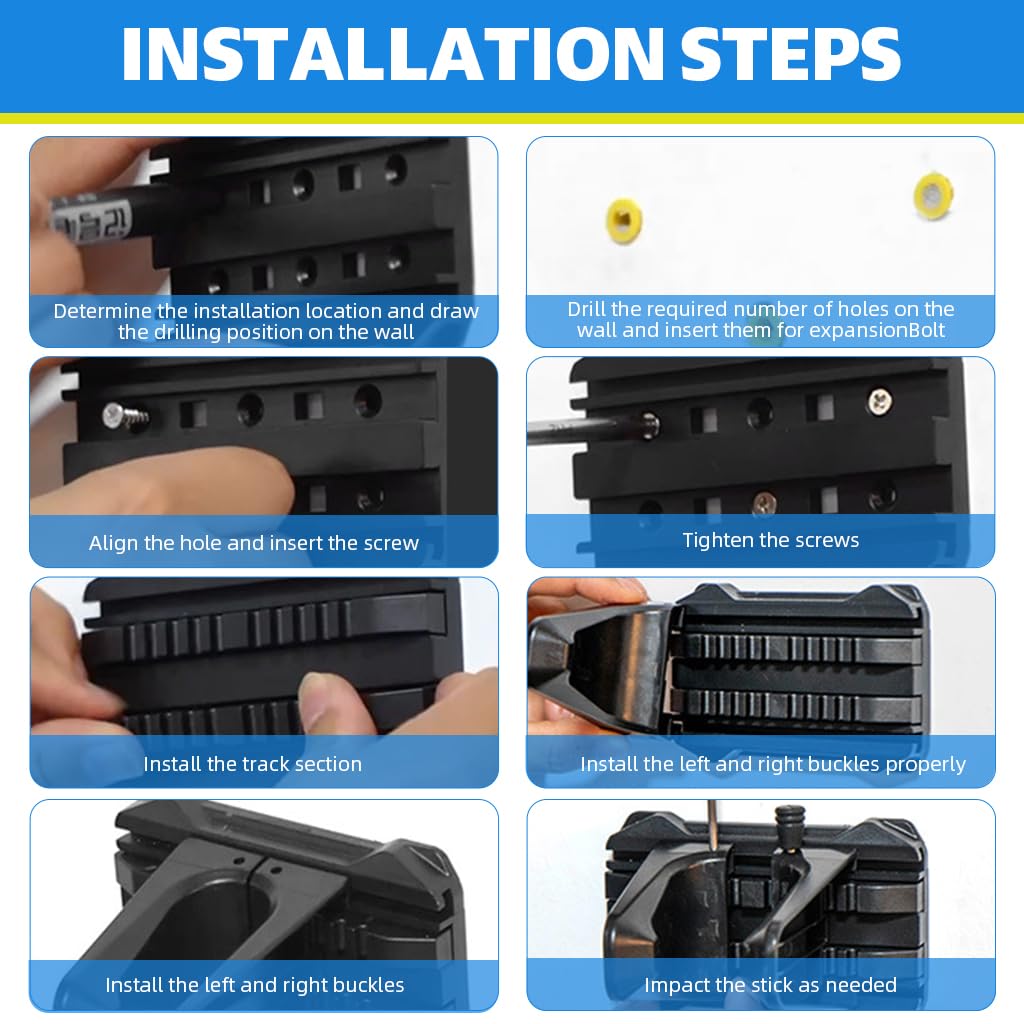 INSTALLATION STEPS

Determine the installation location and draw the drilling position on the wall

Drill the required number of holes on the wall and insert them for expansionBolt

Align the hole and insert the screw

Tighten the screws

Install the track section

Install the left and right buckles properly

Install the left and right buckles

Impact the stick as needed