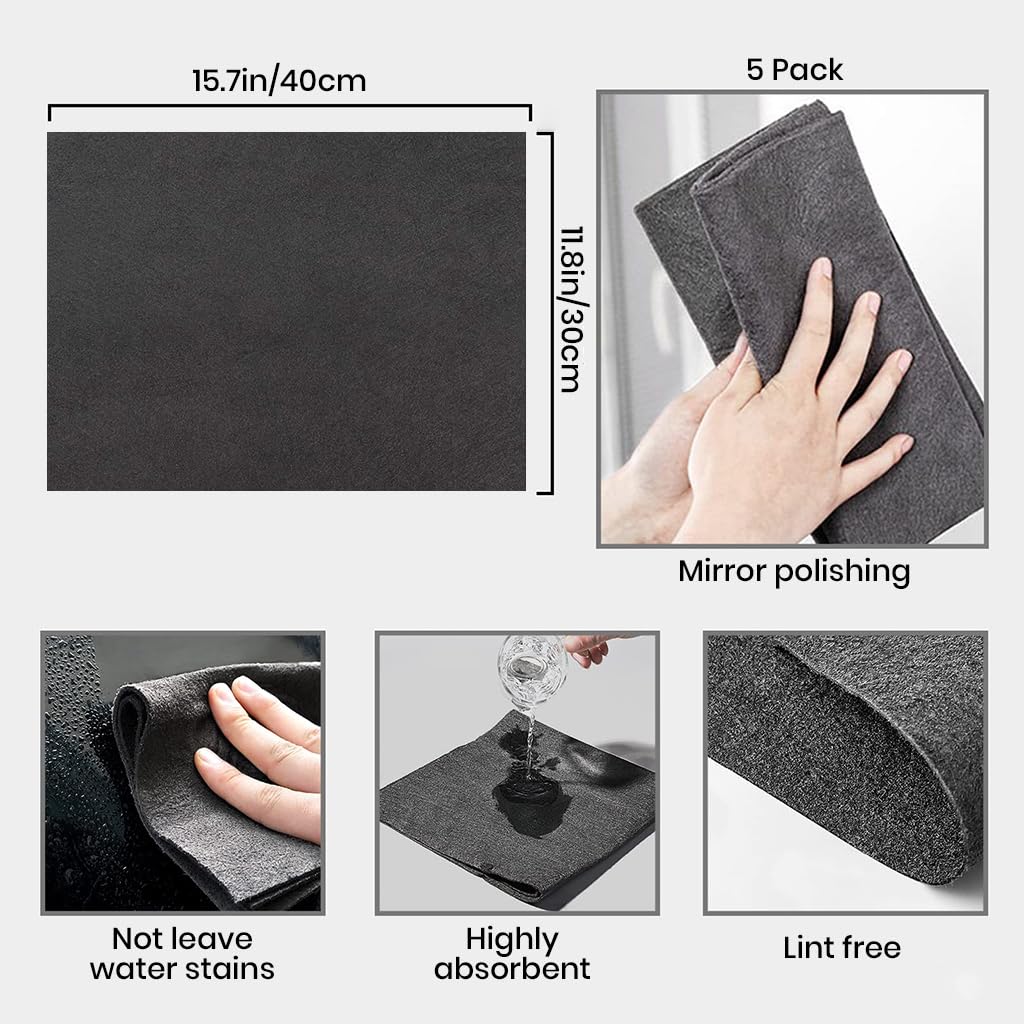 15.7in/40cm

11.8in/30cm

5 Pack

Mirror polishing

Not leave water stains

Highly absorbent

Lint free