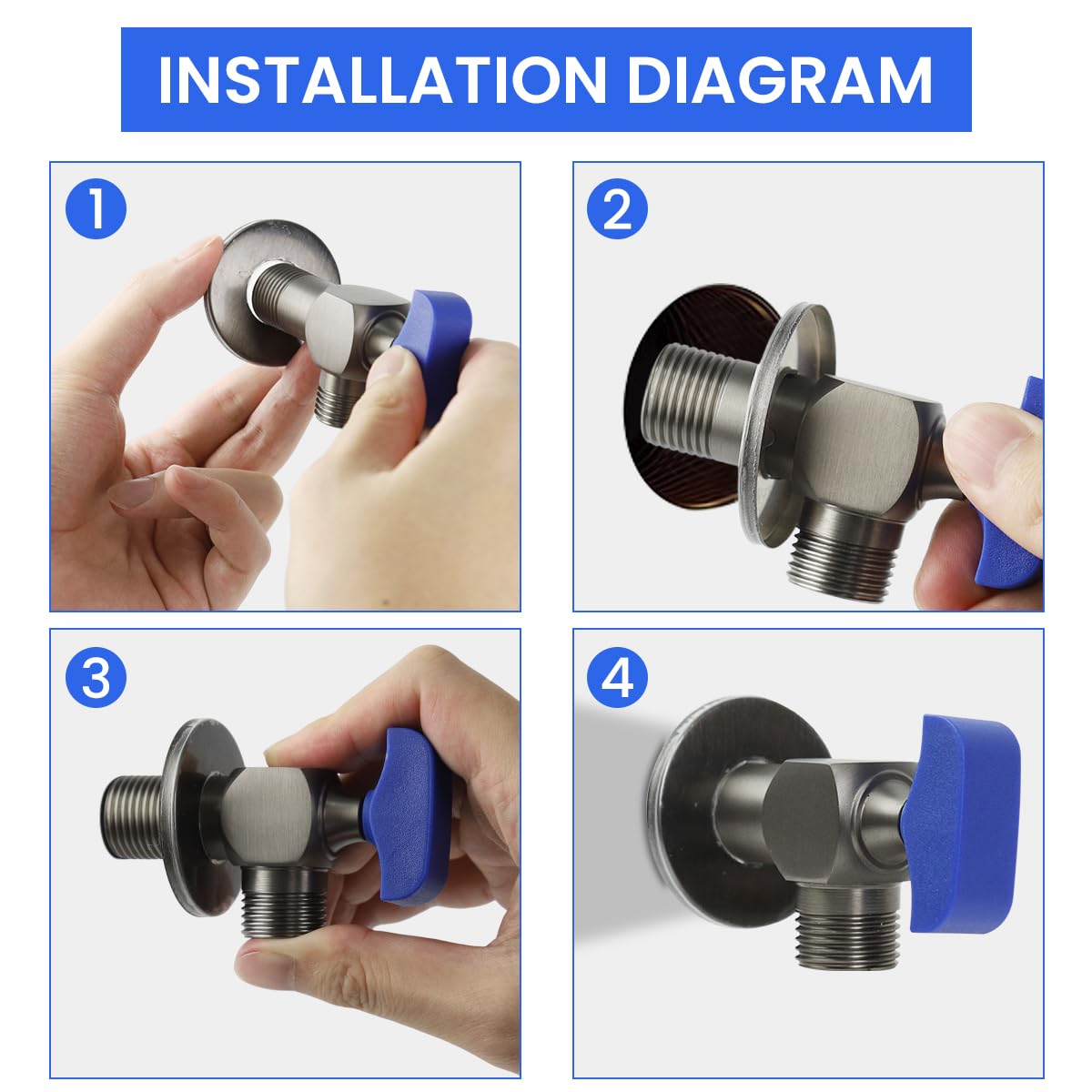 INSTALLATION DIAGRAM

1

2

3

4