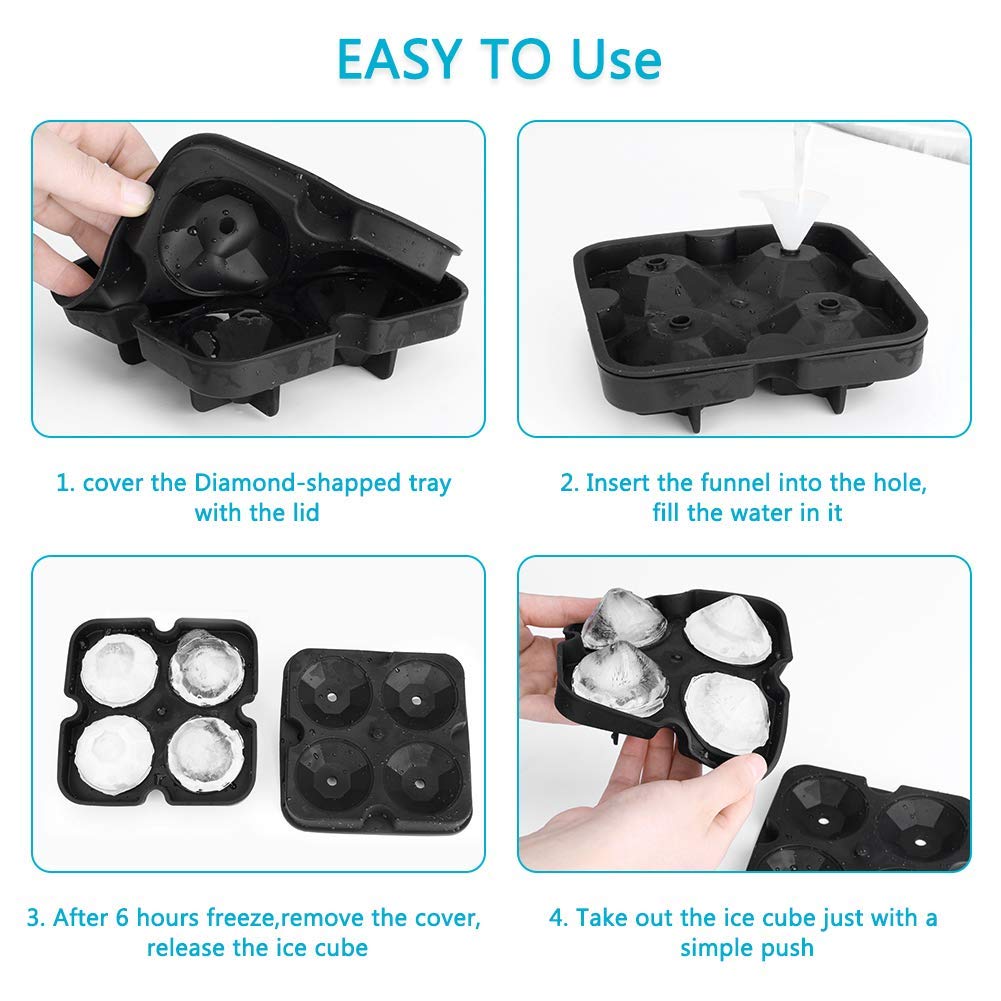 EASY TO Use

1. cover the Diamond-shapped tray with the lid

2. Insert the funnel into the hole, fill the water in it

3. After 6 hours freeze,remove the cover, release the ice cube

4. Take out the ice cube just with a simple push