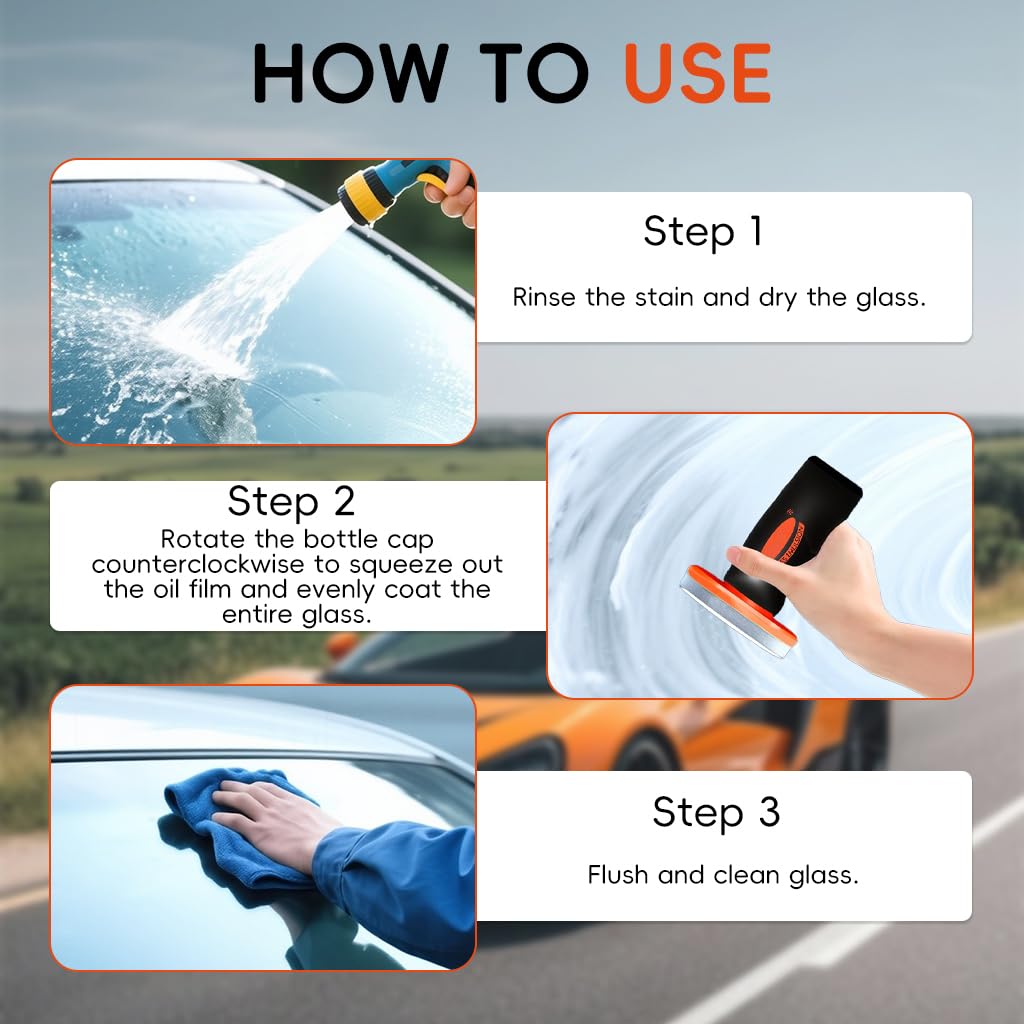 HOW TO USE

Step 1

Rinse the stain and dry the glass.

Step 2

Rotate the bottle cap counterclockwise to squeeze out the oil film and evenly coat the entire glass.

Step 3

Flush and clean glass.