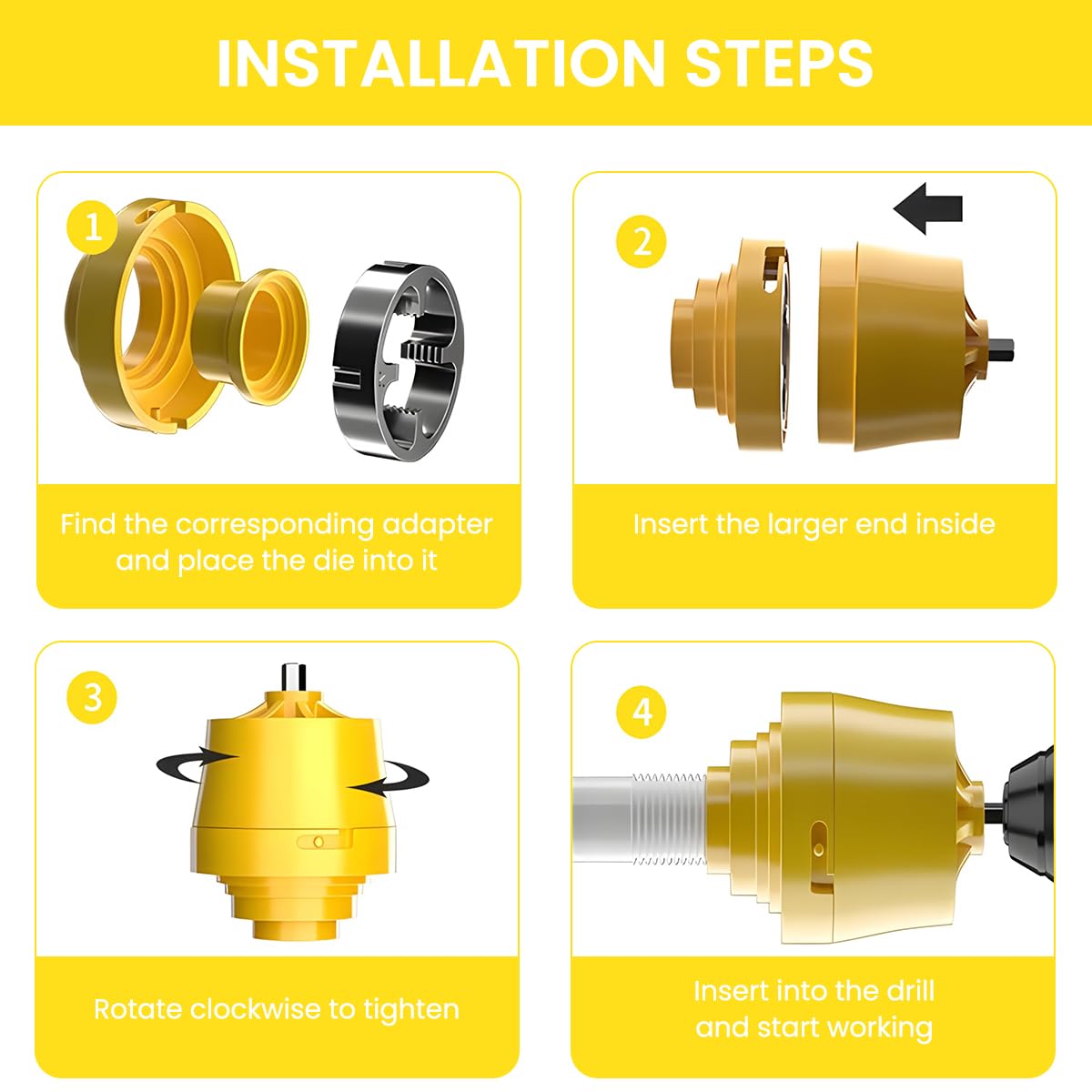 INSTALLATION STEPS

1

Find the corresponding adapter and place the die into it

2

Insert the larger end inside

3

Rotate clockwise to tighten

4

Insert into the drill and start working