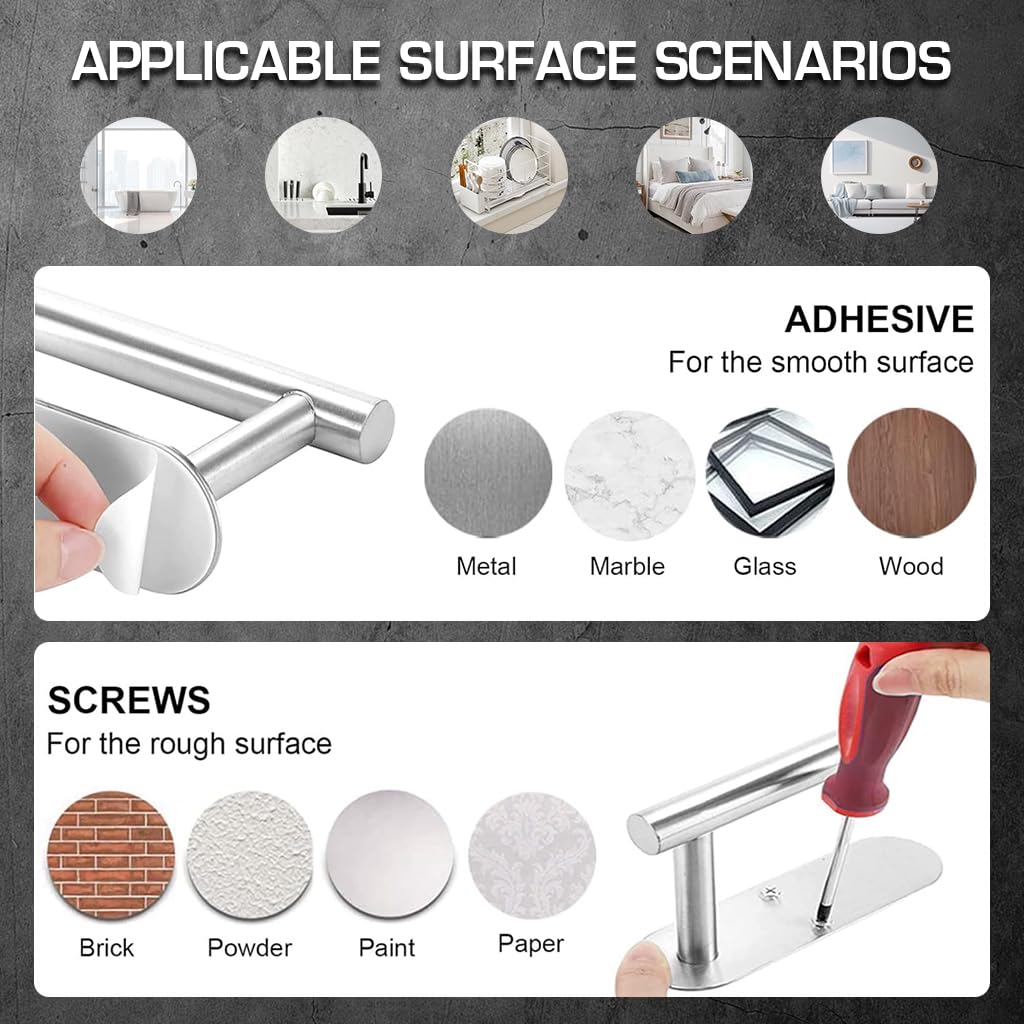 APPLICABLE SURFACE SCENARIOS

ADHESIVE
For the smooth surface

Metal Marble Glass Wood

SCREWS
For the rough surface

Brick Powder Paint Paper