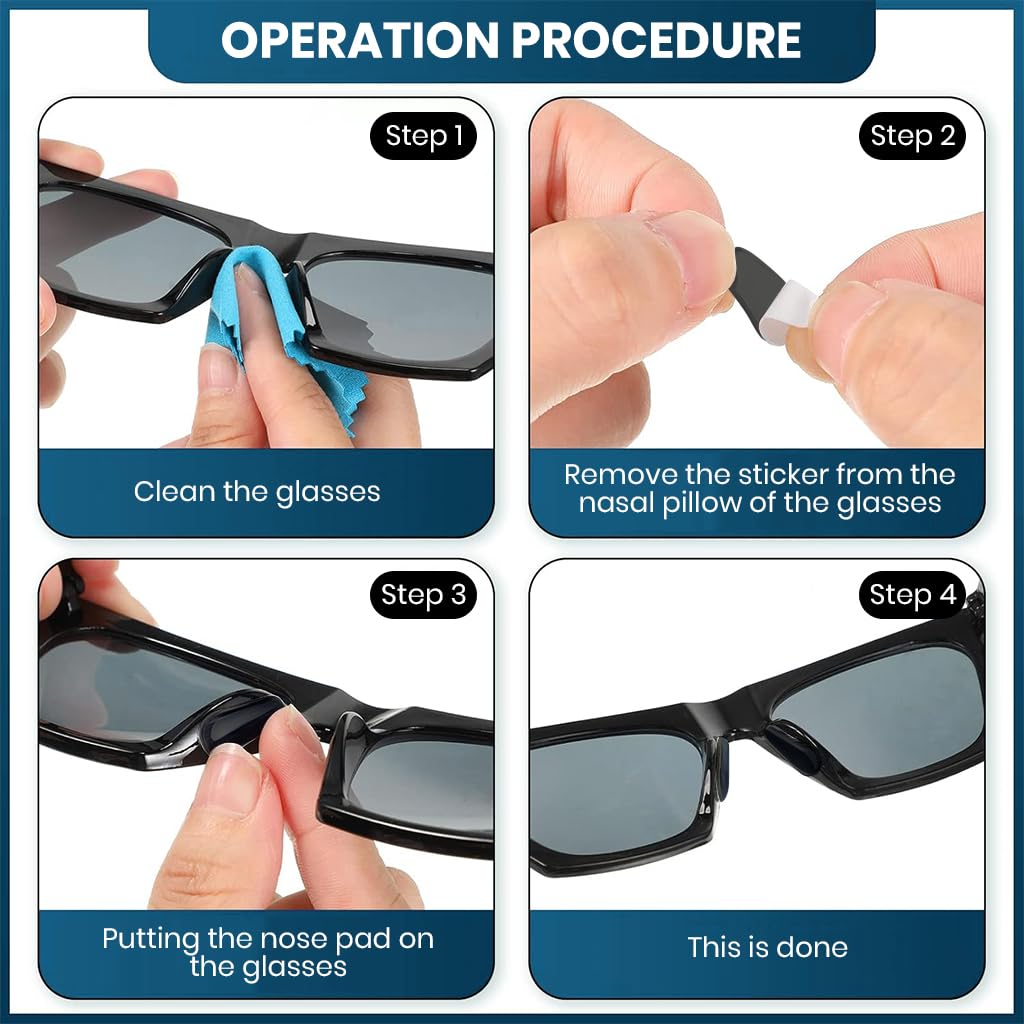 OPERATION PROCEDURE

Step 1

Clean the glasses

Step 2

Remove the sticker from the nasal pillow of the glasses

Step 3

Putting the nose pad on the glasses

Step 4

This is done