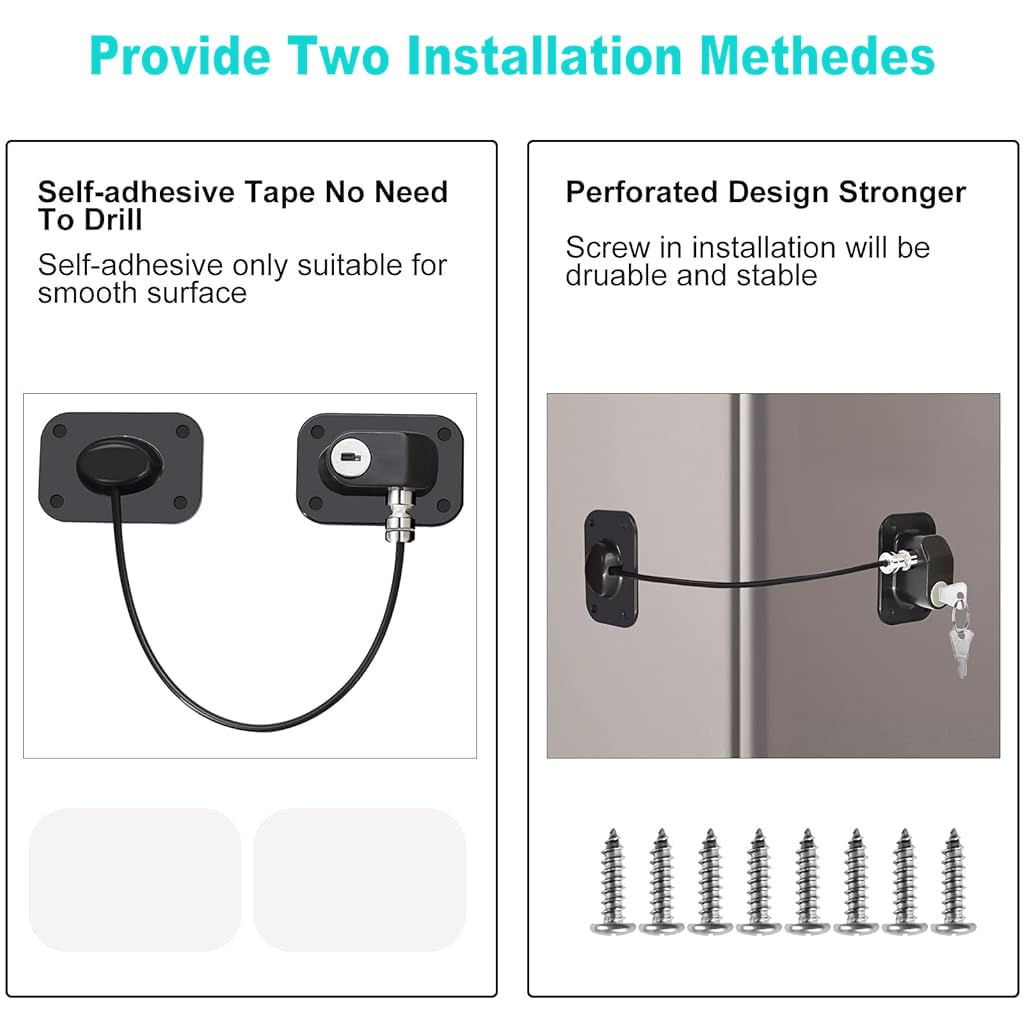 Provide Two Installation Methedes

Self-adhesive Tape No Need To Drill

Self-adhesive only suitable for smooth surface

Perforated Design Stronger

Screw in installation will be druable and stable