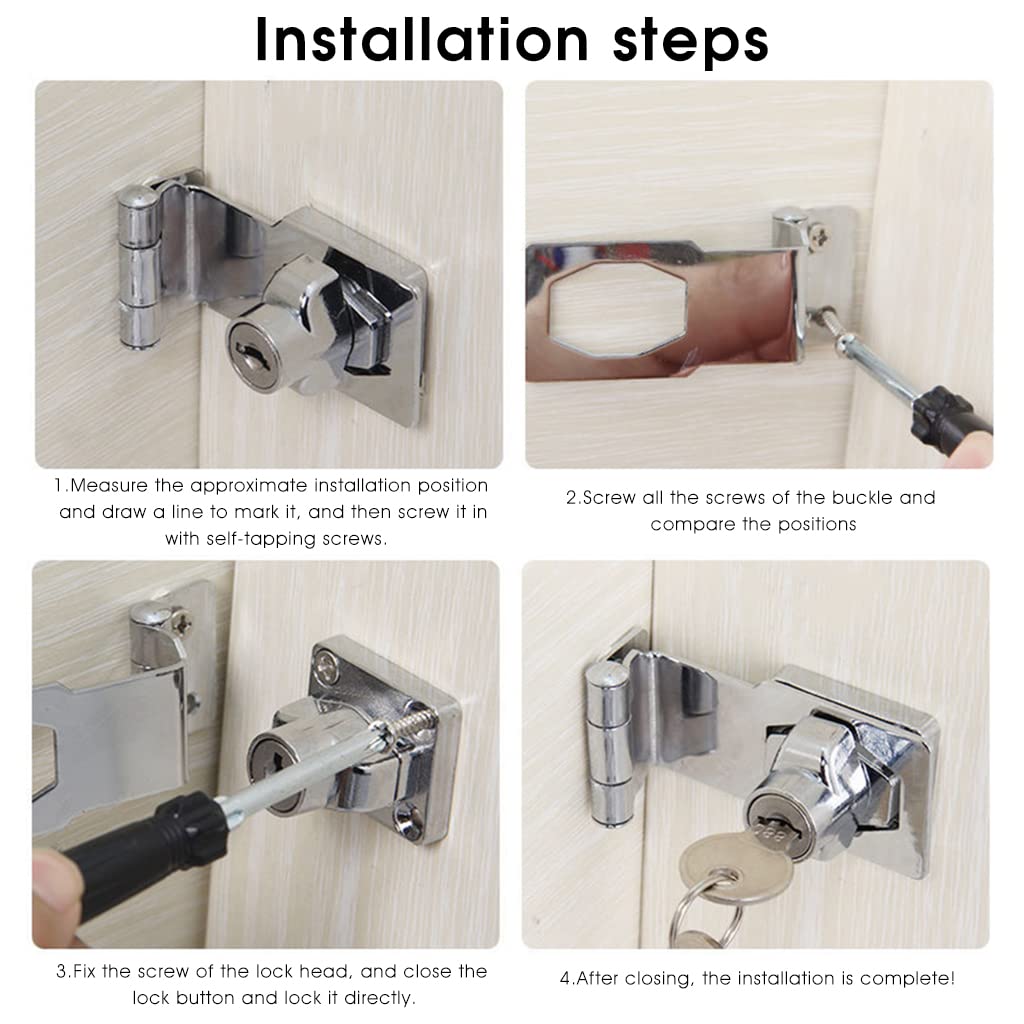 Installation steps

1.Measure the approximate installation position and draw a line to mark it, and then screw it in with self-tapping screws.

2.Screw all the screws of the buckle and compare the positions

3.Fix the screw of the lock head, and close the lock button and lock it directly.

4.After closing, the installation is complete!