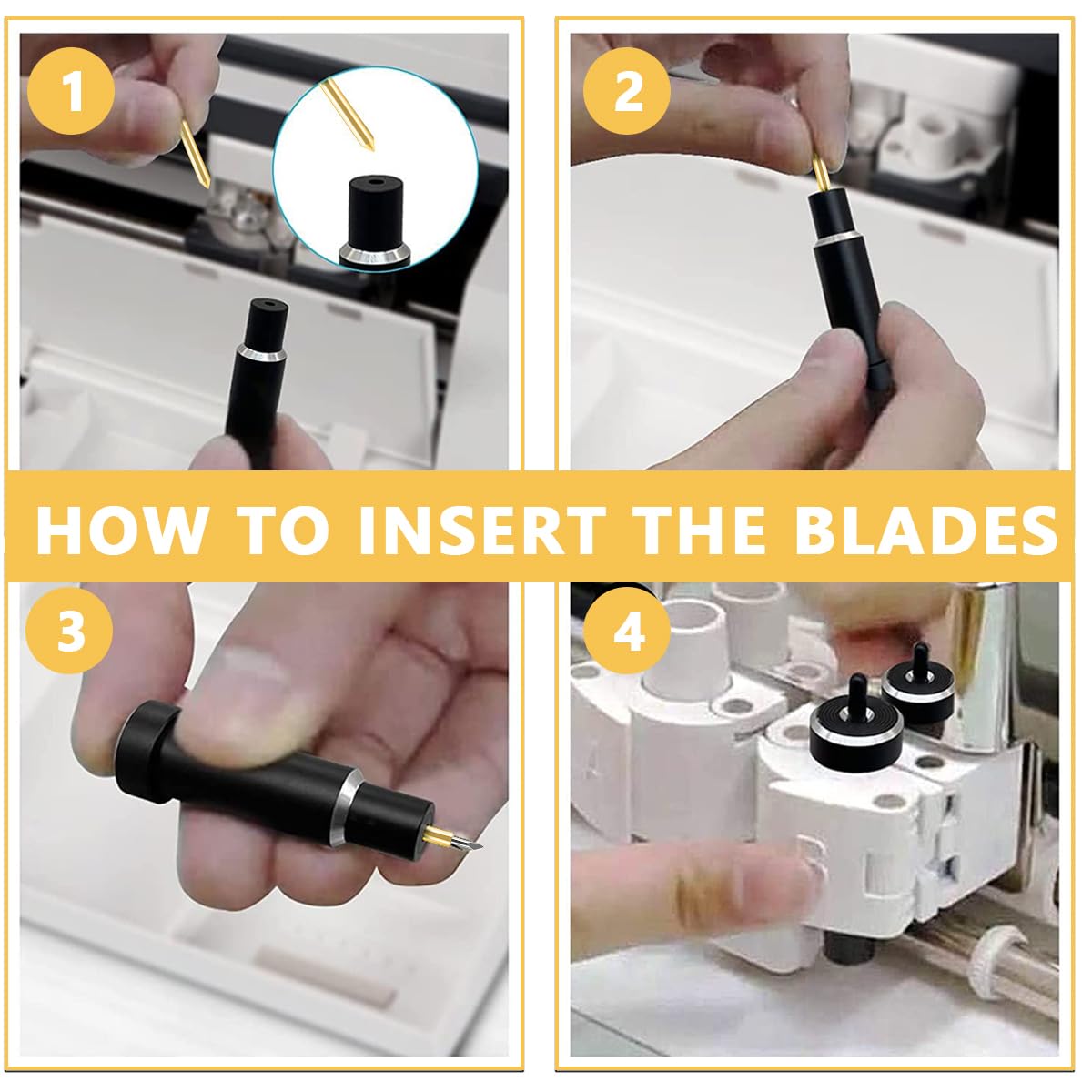 1

2

HOW TO INSERT THE BLADES

3

4