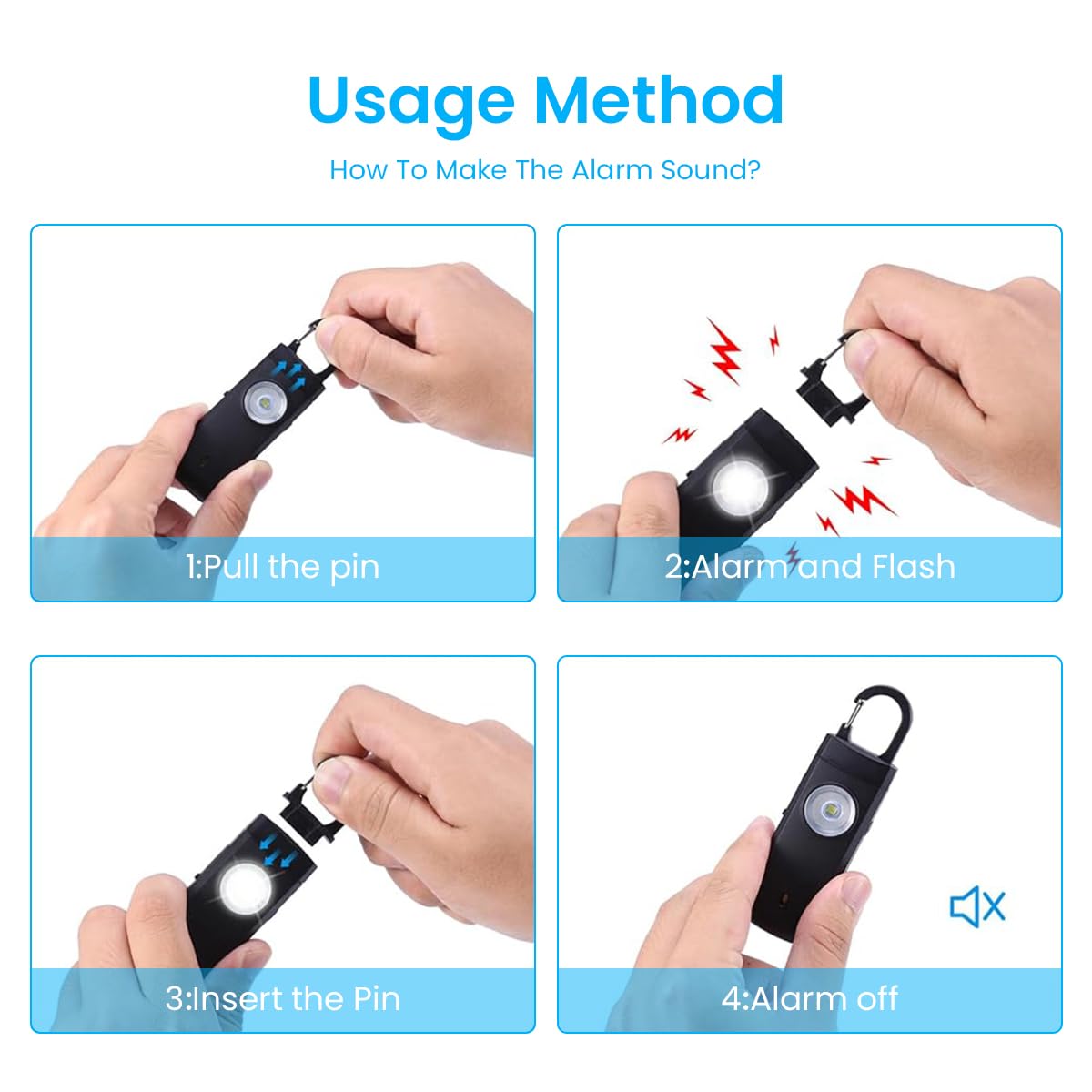 Usage Method

How To Make The Alarm Sound?

1:Pull the pin

2:Alarm and Flash

3:Insert the Pin

4:Alarm off