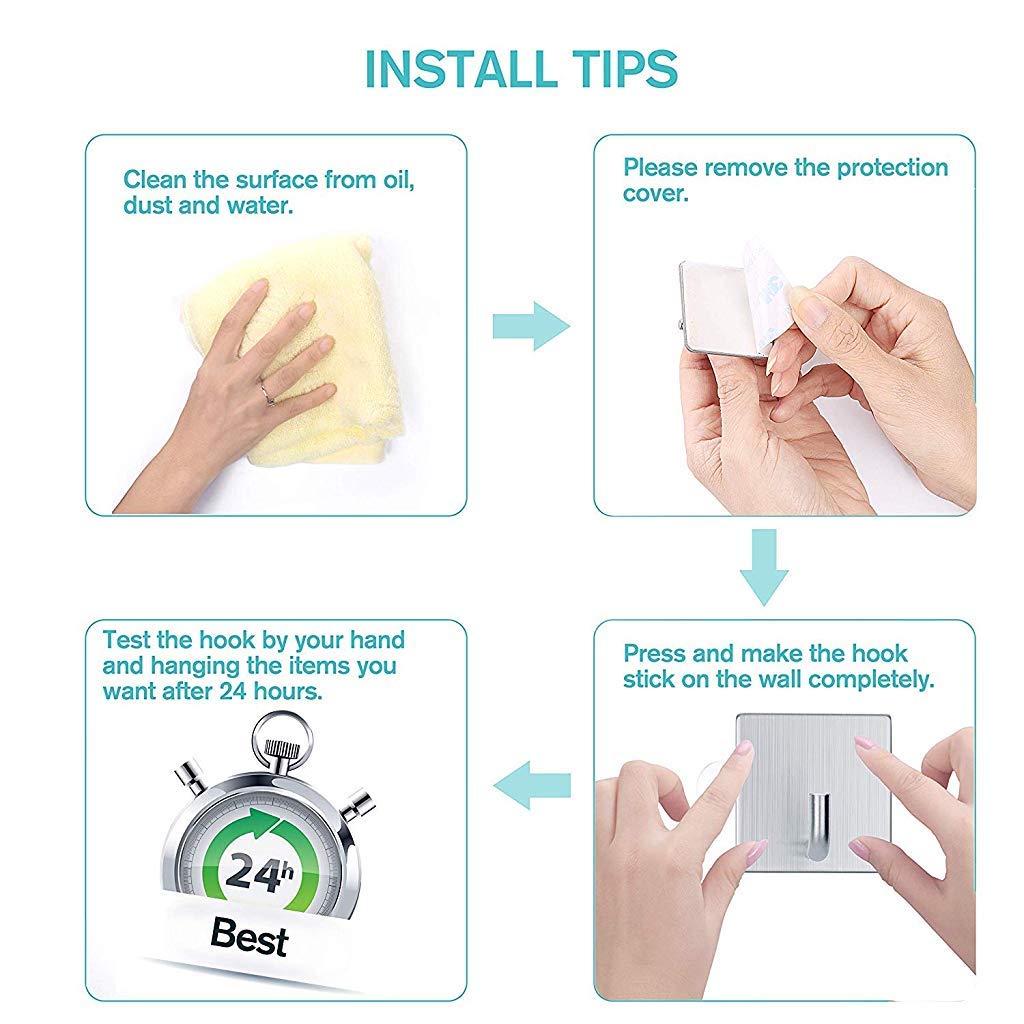 INSTALL TIPS

Clean the surface from oil, dust and water.

Please remove the protection cover.

Press and make the hook stick on the wall completely.

Test the hook by your hand and hanging the items you want after 24 hours.

24h

Best