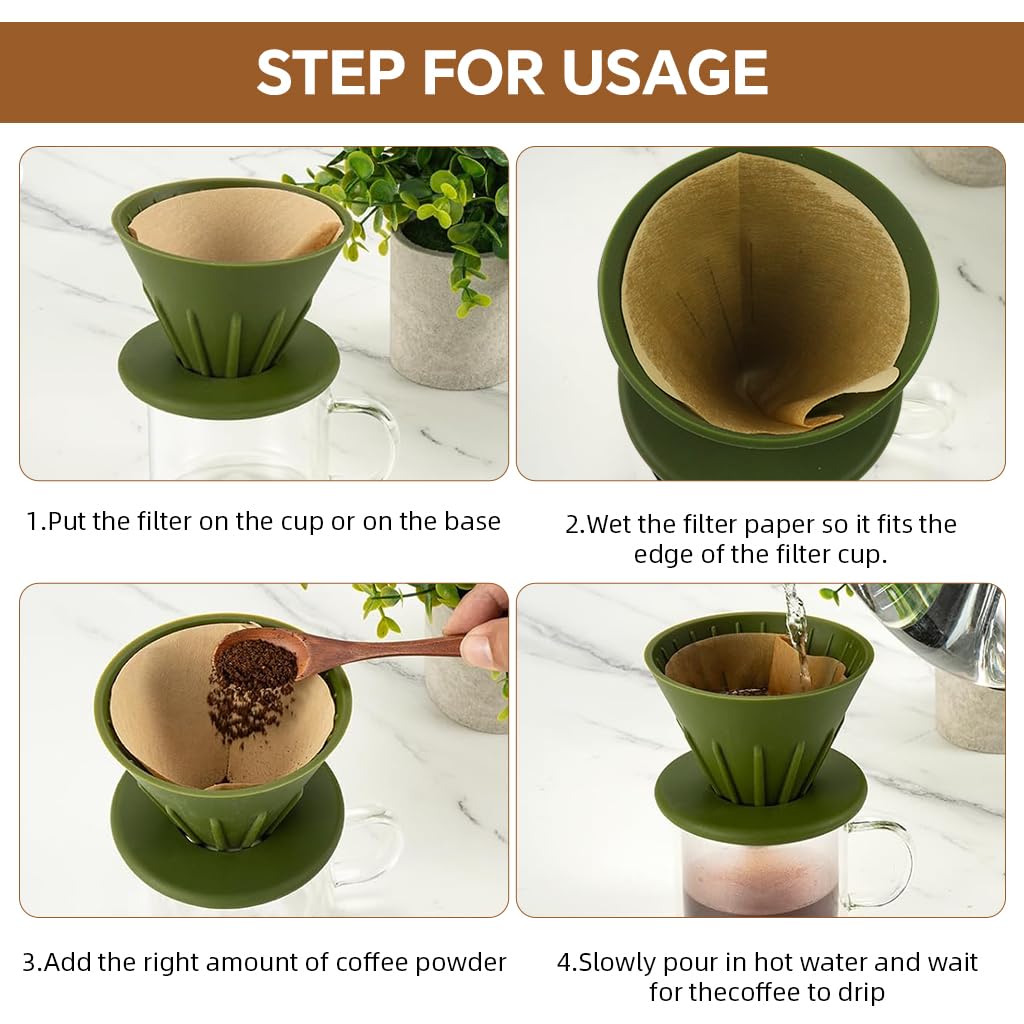 STEP FOR USAGE

1.Put the filter on the cup or on the base

2.Wet the filter paper so it fits the edge of the filter cup.

3.Add the right amount of coffee powder

4.Slowly pour in hot water and wait for thecoffee to drip