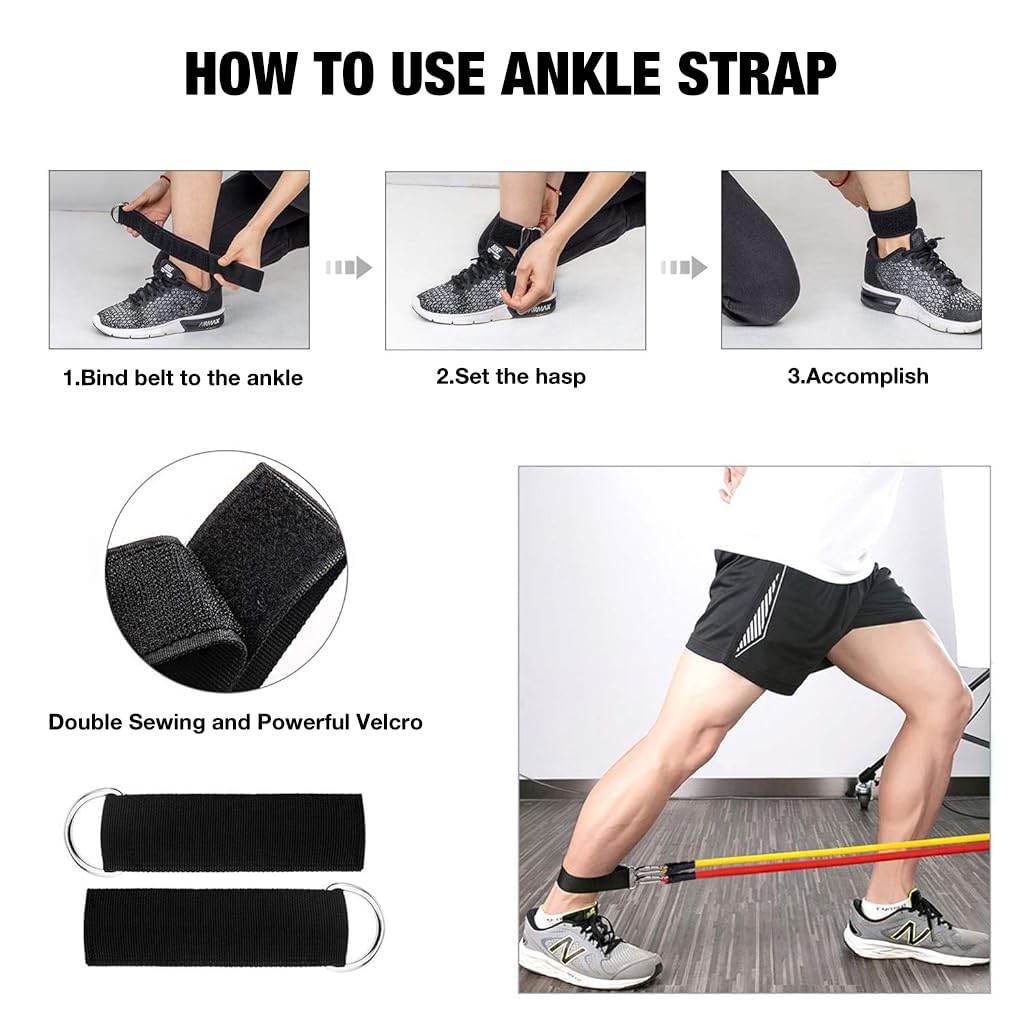 HOW TO USE ANKLE STRAP

1.Bind belt to the ankle

2.Set the hasp

3.Accomplish

Double Sewing and Powerful Velcro