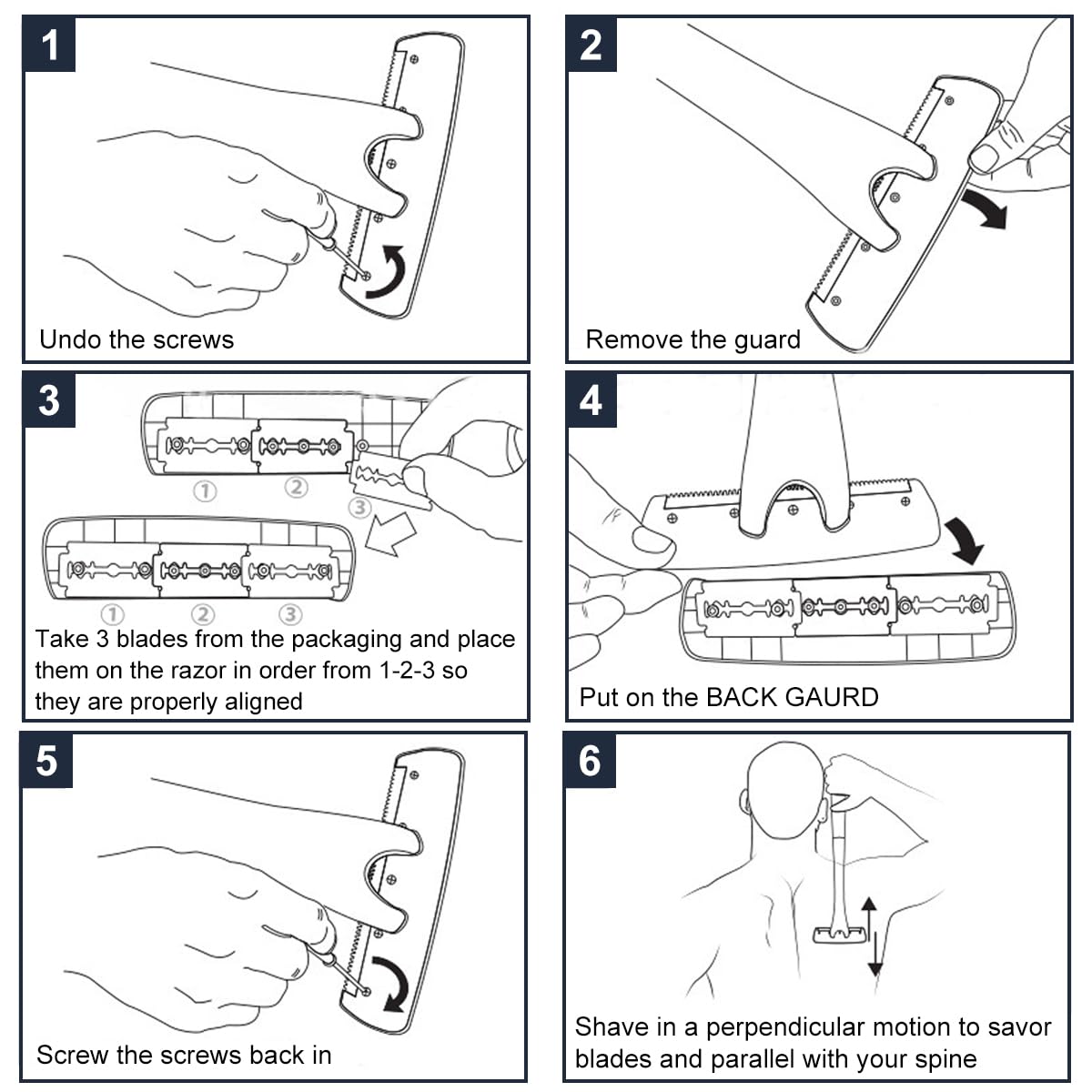 1
Undo the screws

2
Remove the guard

3
①
②
③
①
②
③
Take 3 blades from the packaging and place them on the razor in order from 1-2-3 so they are properly aligned

4
Put on the BACK GAURD

5
Screw the screws back in

6
Shave in a perpendicular motion to savor blades and parallel with your spine