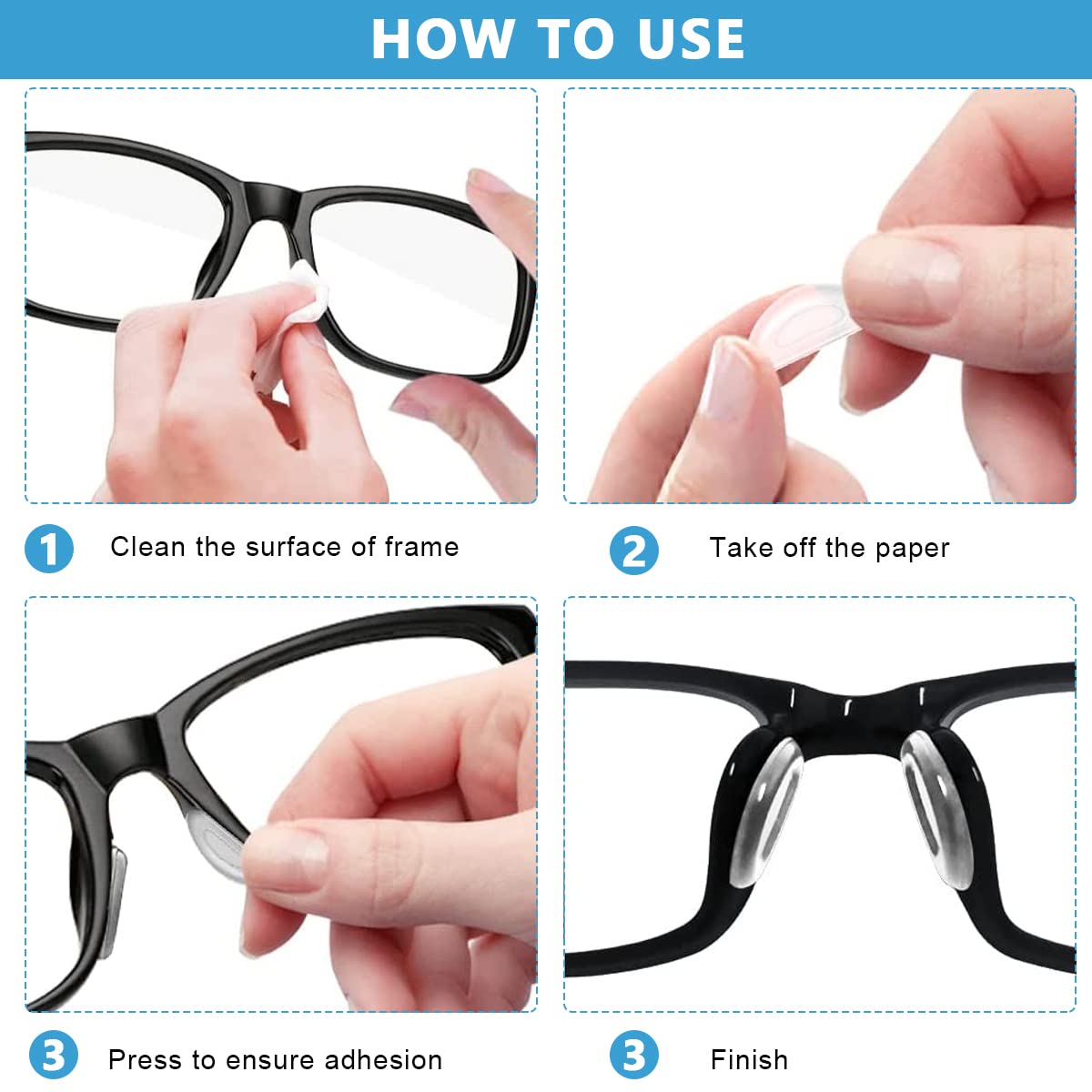 HOW TO USE

1 Clean the surface of frame

2 Take off the paper

3 Press to ensure adhesion

3 Finish