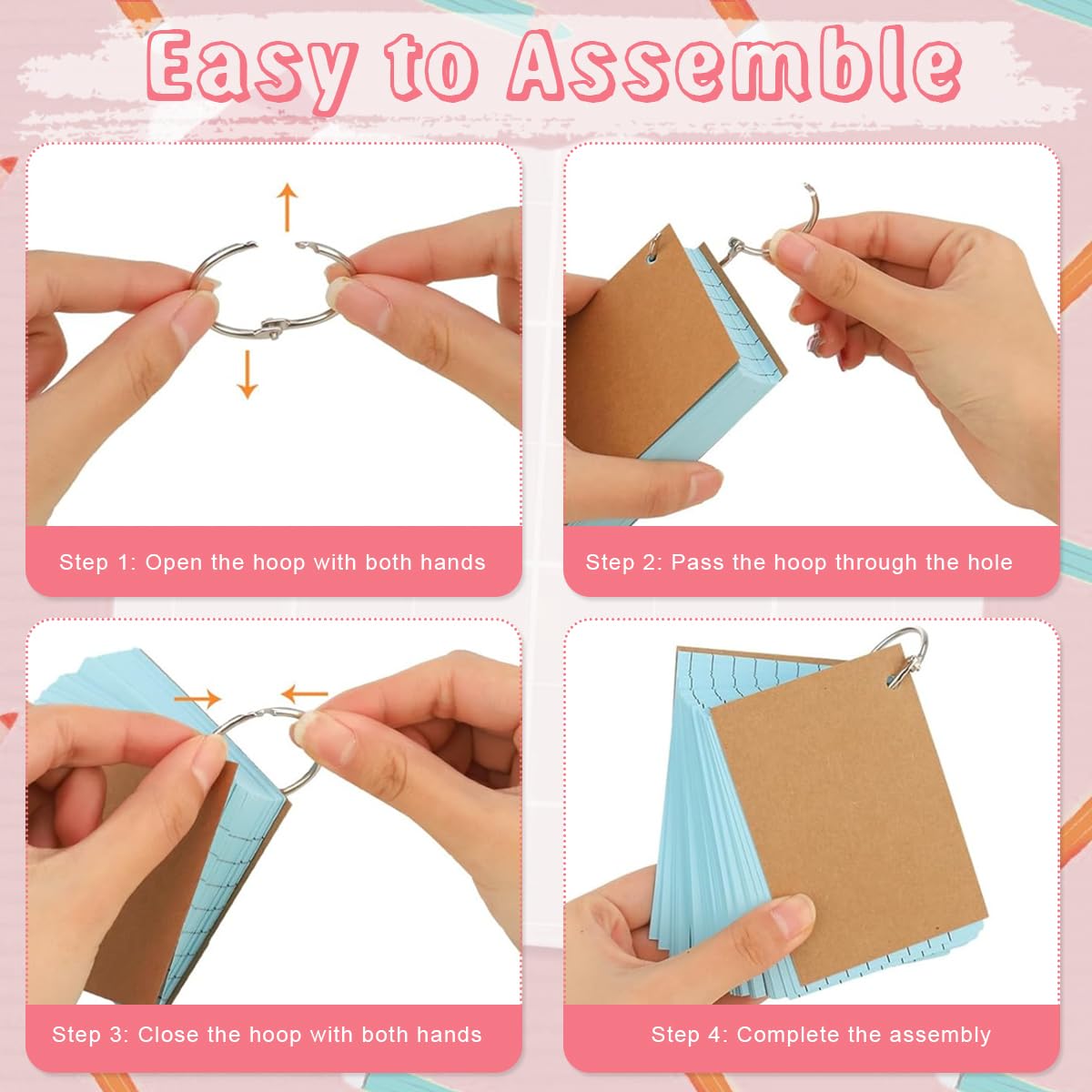 Easy to Assemble

Step 1: Open the hoop with both hands

Step 2: Pass the hoop through the hole

Step 3: Close the hoop with both hands

Step 4: Complete the assembly