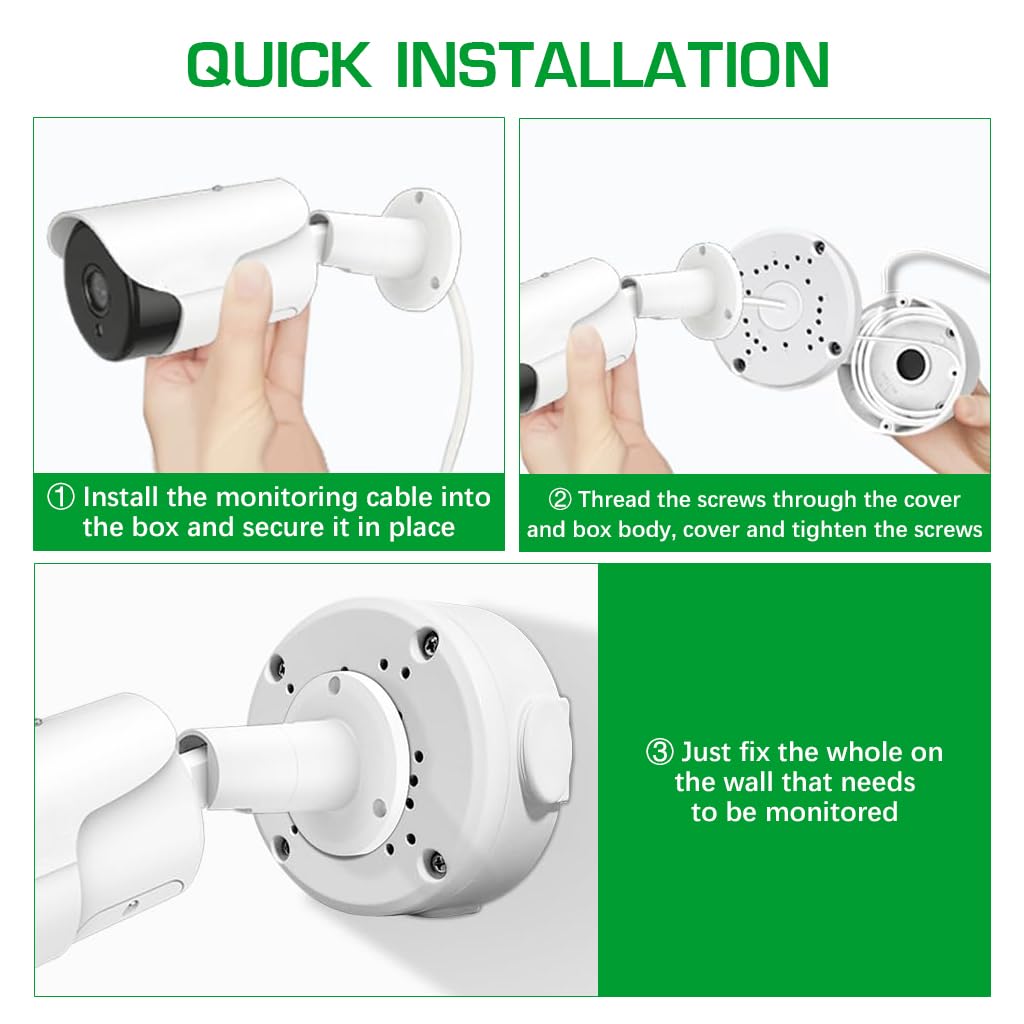 QUICK INSTALLATION

① Install the monitoring cable into the box and secure it in place

② Thread the screws through the cover and box body, cover and tighten the screws

③ Just fix the whole on the wall that needs to be monitored