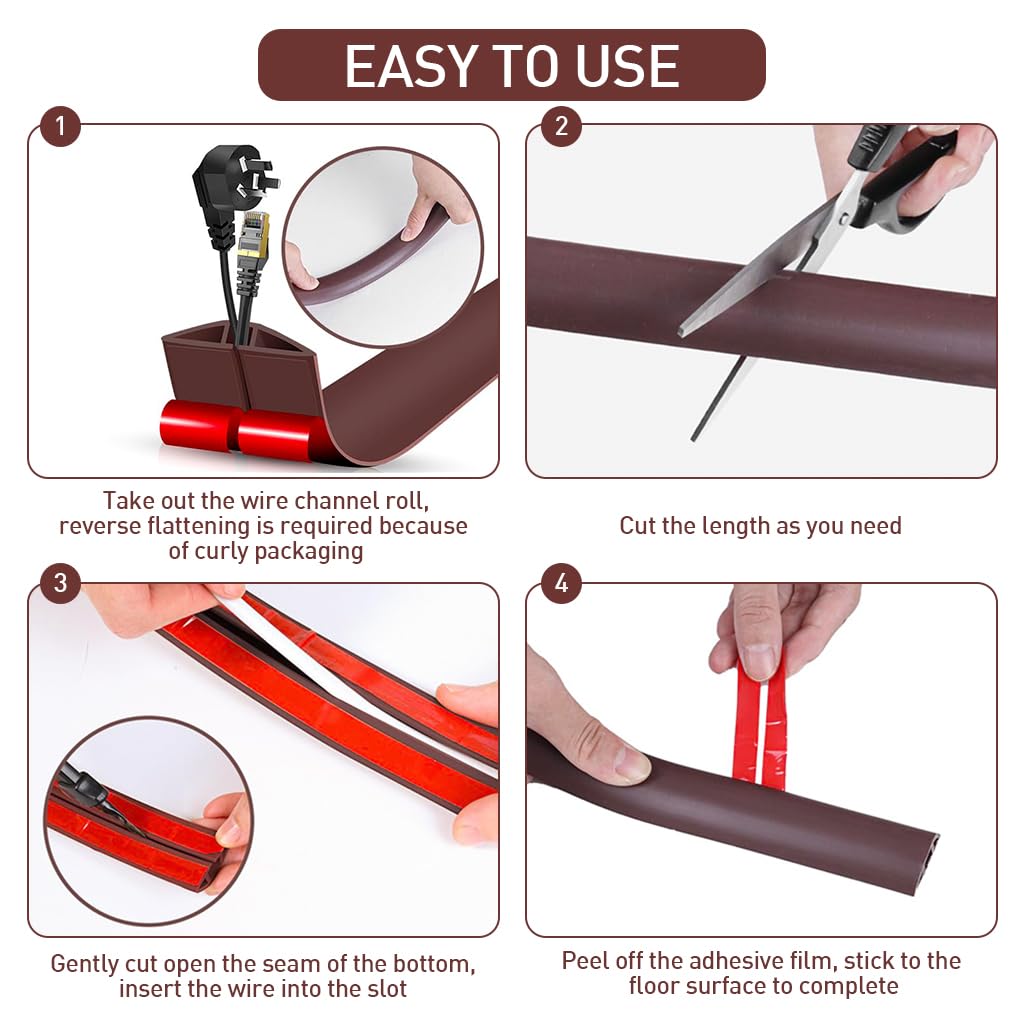 EASY TO USE

1

Take out the wire channel roll, reverse flattening is required because of curly packaging

2

Cut the length as you need

3

Gently cut open the seam of the bottom, insert the wire into the slot

4

Peel off the adhesive film, stick to the floor surface to complete