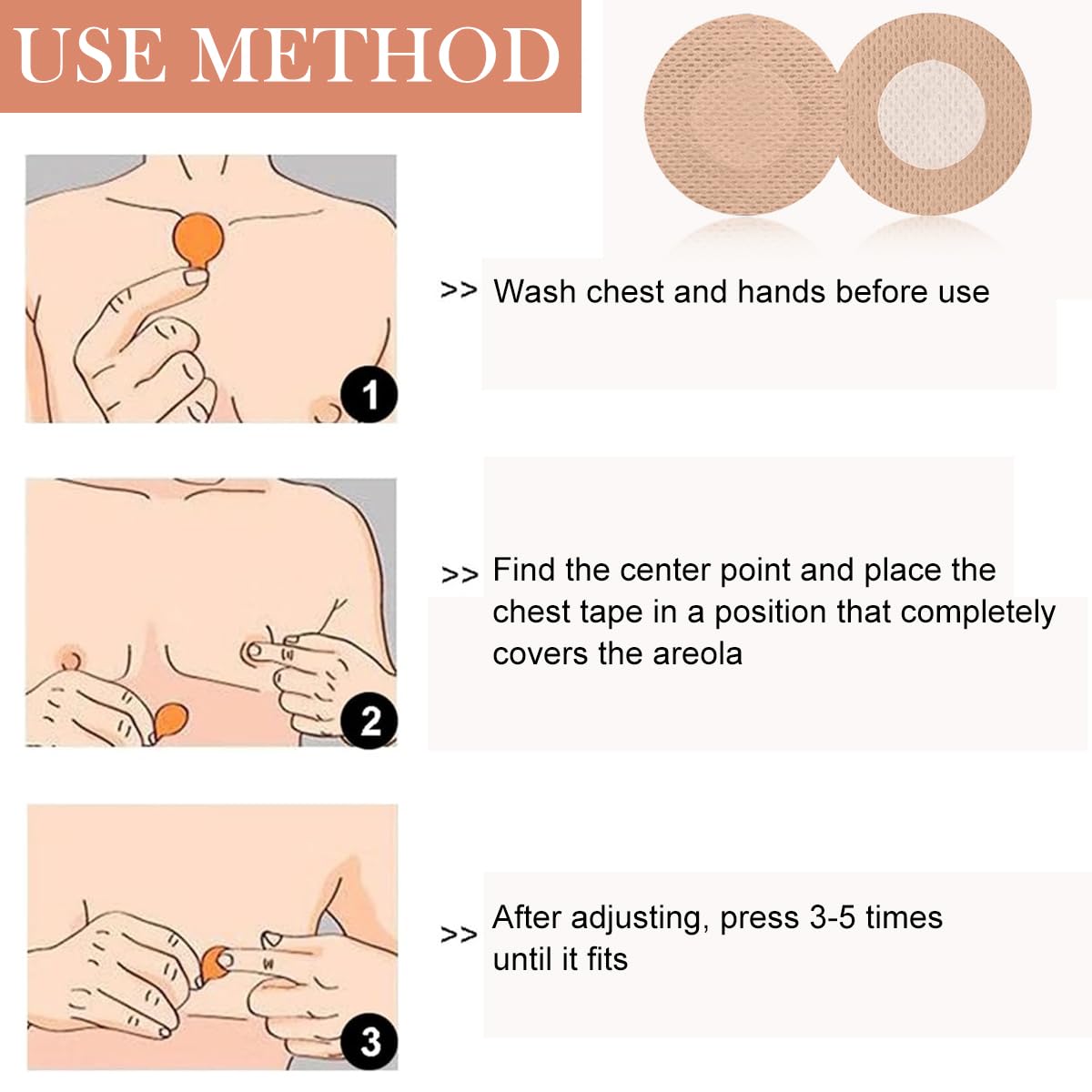 USE METHOD

1

>> Wash chest and hands before use

2

>> Find the center point and place the chest tape in a position that completely covers the areola

3

>> After adjusting, press 3-5 times until it fits