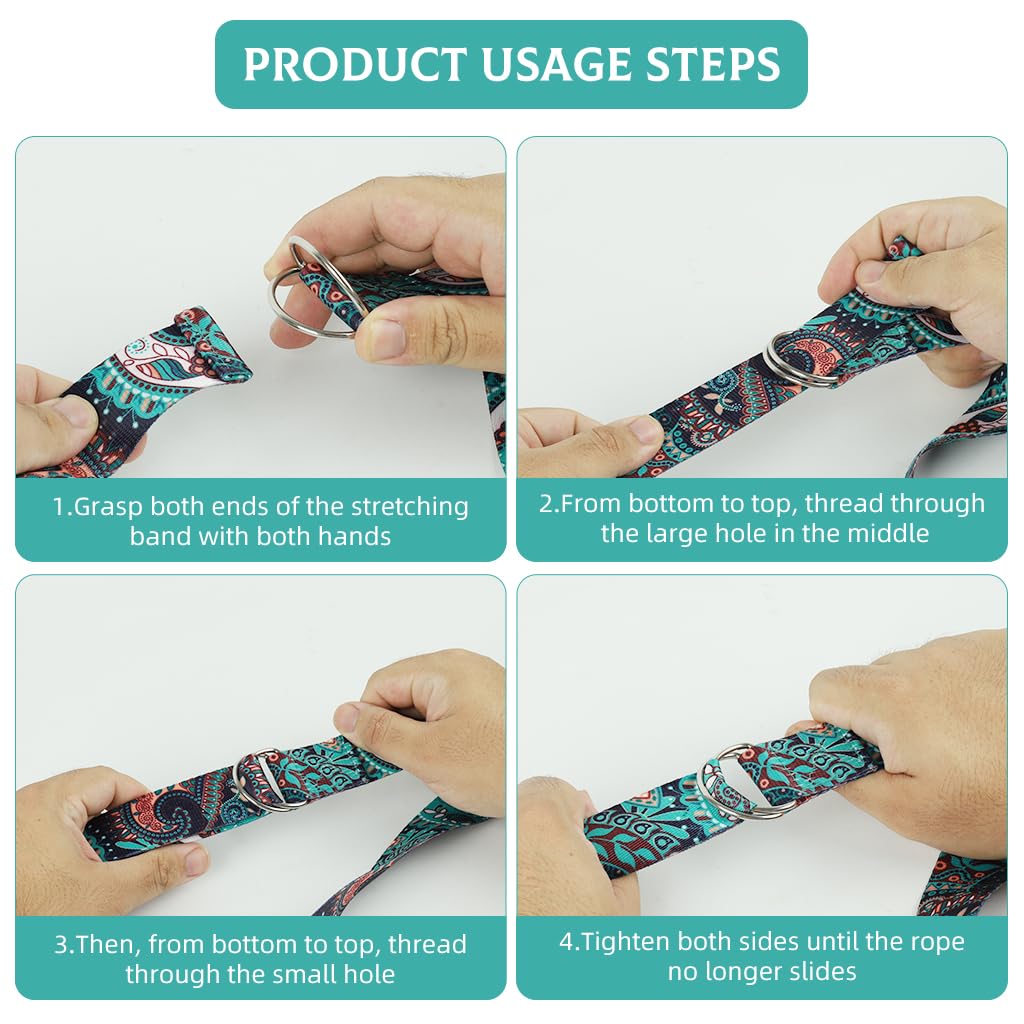 PRODUCT USAGE STEPS

1.Grasp both ends of the stretching band with both hands

2.From bottom to top, thread through the large hole in the middle

3.Then, from bottom to top, thread through the small hole

4.Tighten both sides until the rope no longer slides