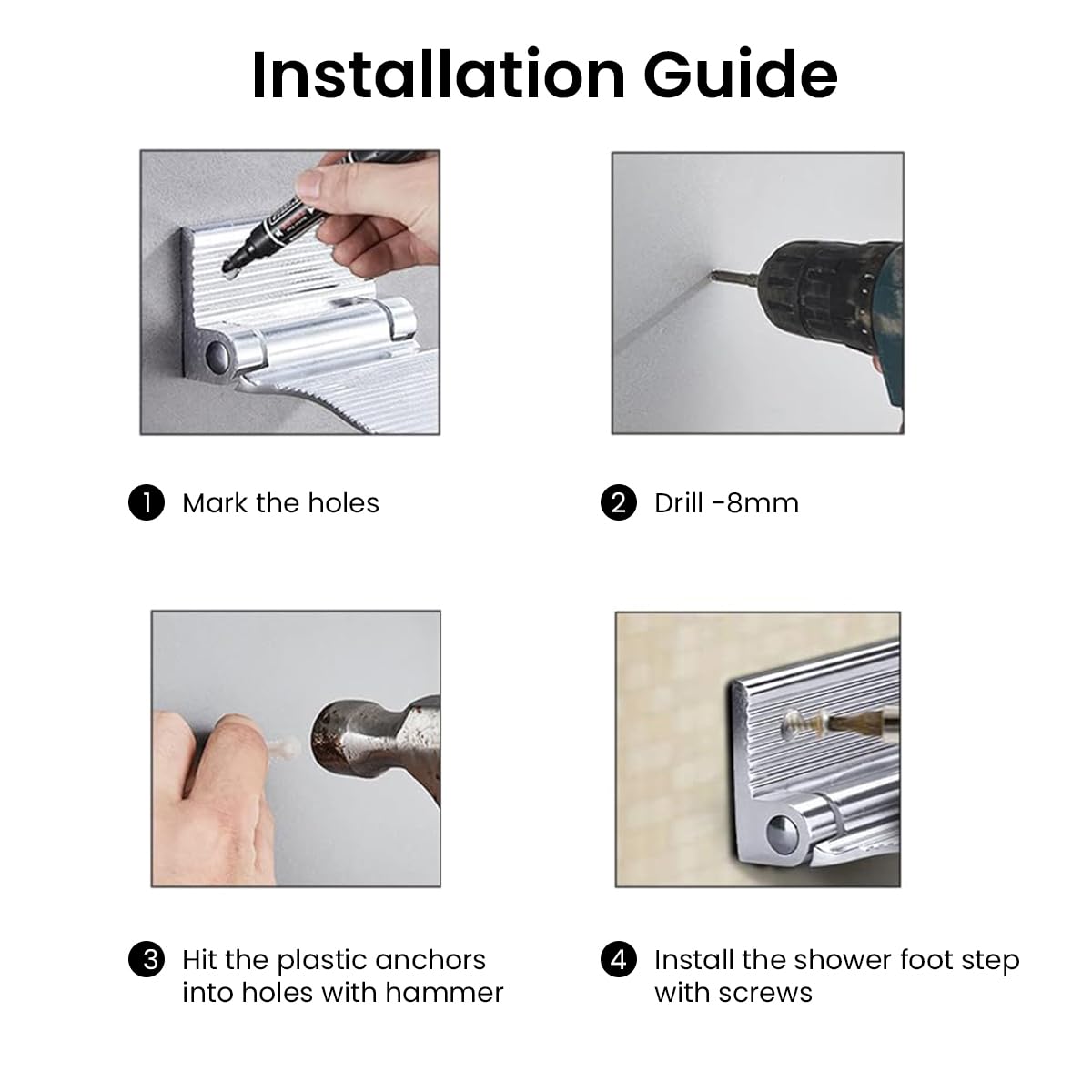 Installation Guide

1 Mark the holes

2 Drill -8mm

3 Hit the plastic anchors into holes with hammer

4 Install the shower foot step with screws