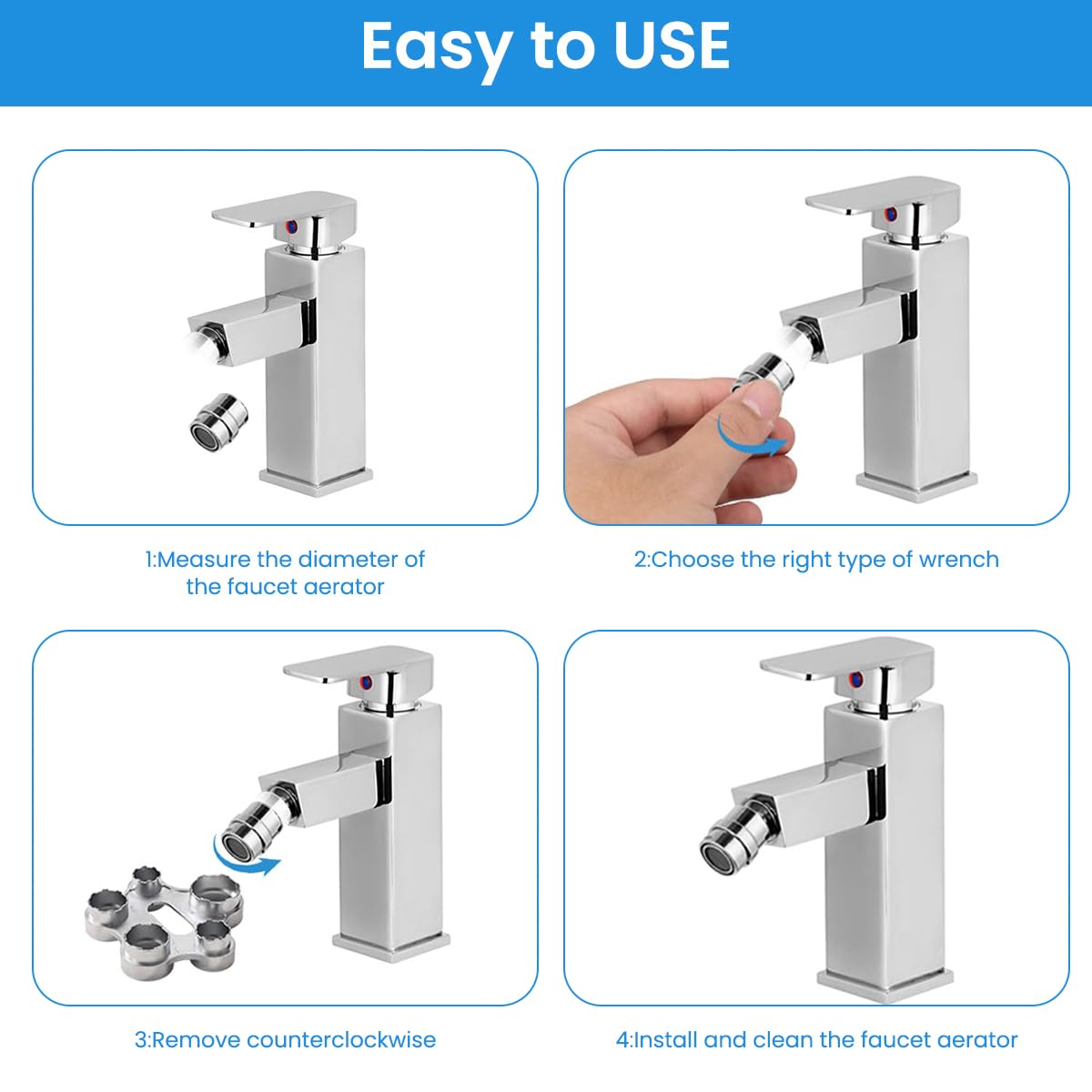 Easy to USE

1:Measure the diameter of the faucet aerator

2:Choose the right type of wrench

3:Remove counterclockwise

4:Install and clean the faucet aerator