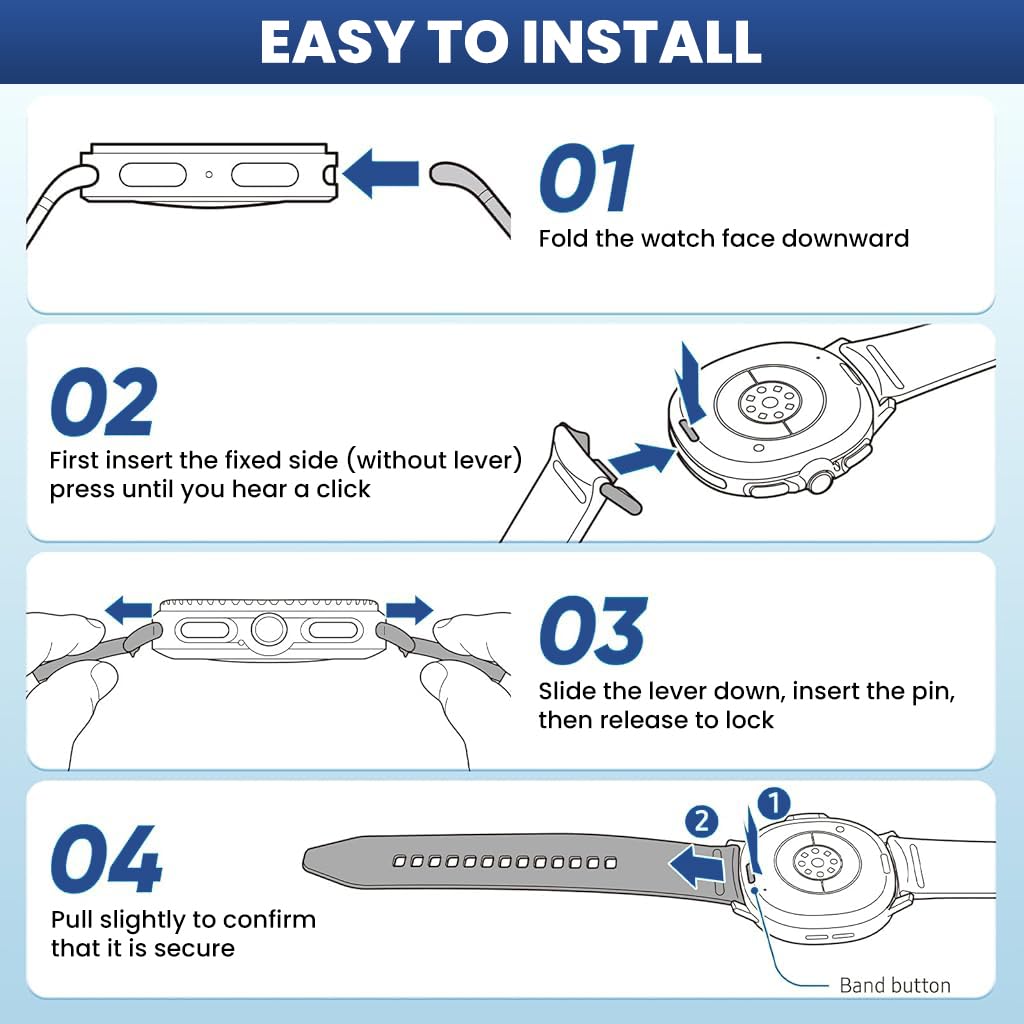 EASY TO INSTALL

01

Fold the watch face downward

02

First insert the fixed side (without lever) press until you hear a click

03

Slide the lever down, insert the pin, then release to lock

04

Pull slightly to confirm that it is secure

2

1

Band button