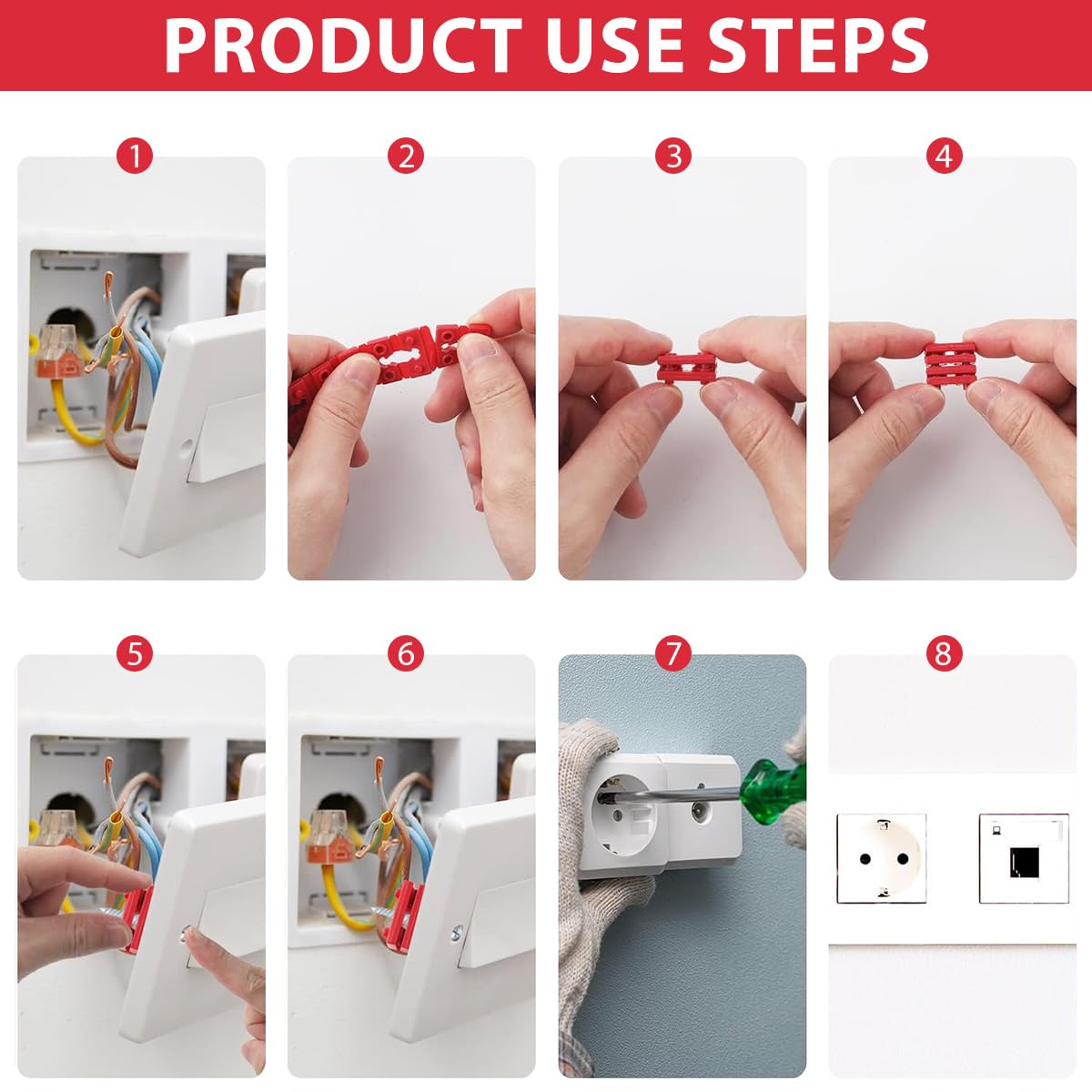 PRODUCT USE STEPS

1

2

3

4

5

6

7

8