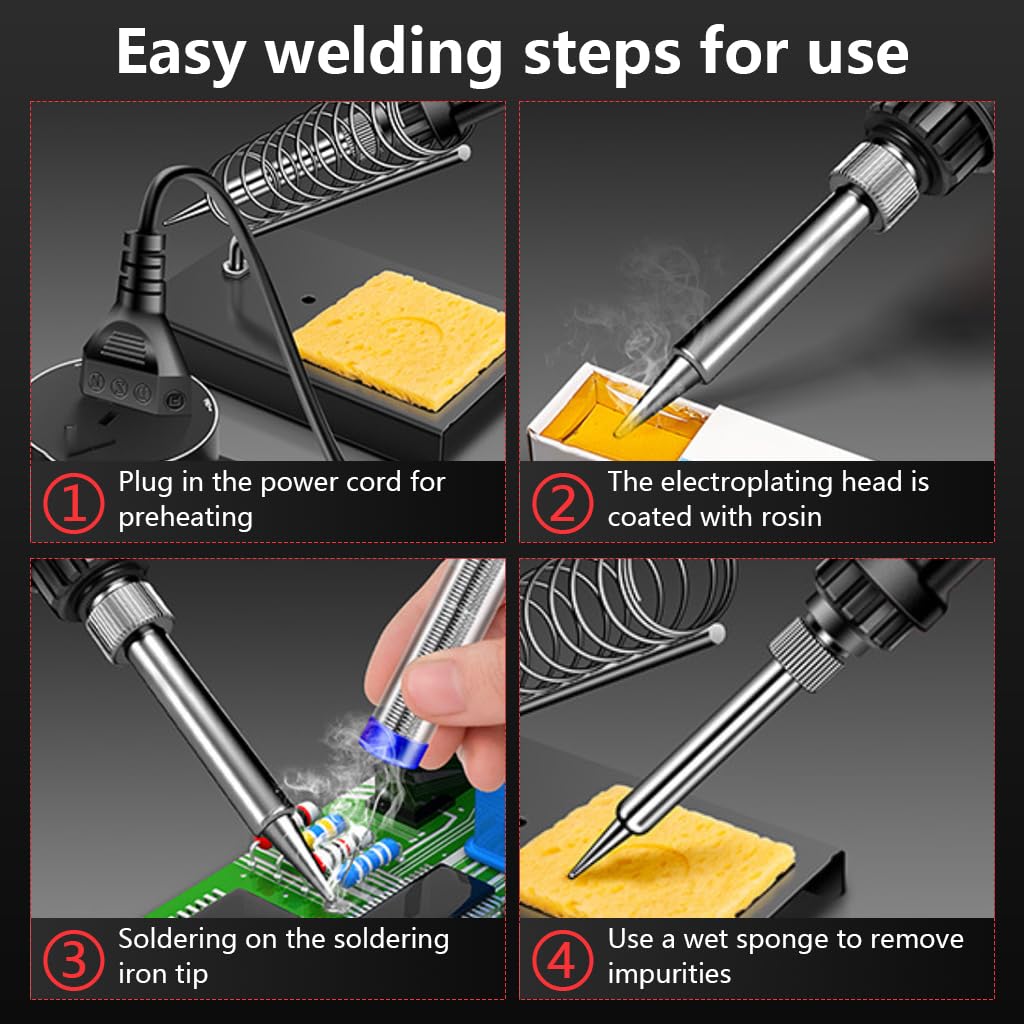 Easy welding steps for use

① Plug in the power cord for preheating

② The electroplating head is coated with rosin

③ Soldering on the soldering iron tip

④ Use a wet sponge to remove impurities