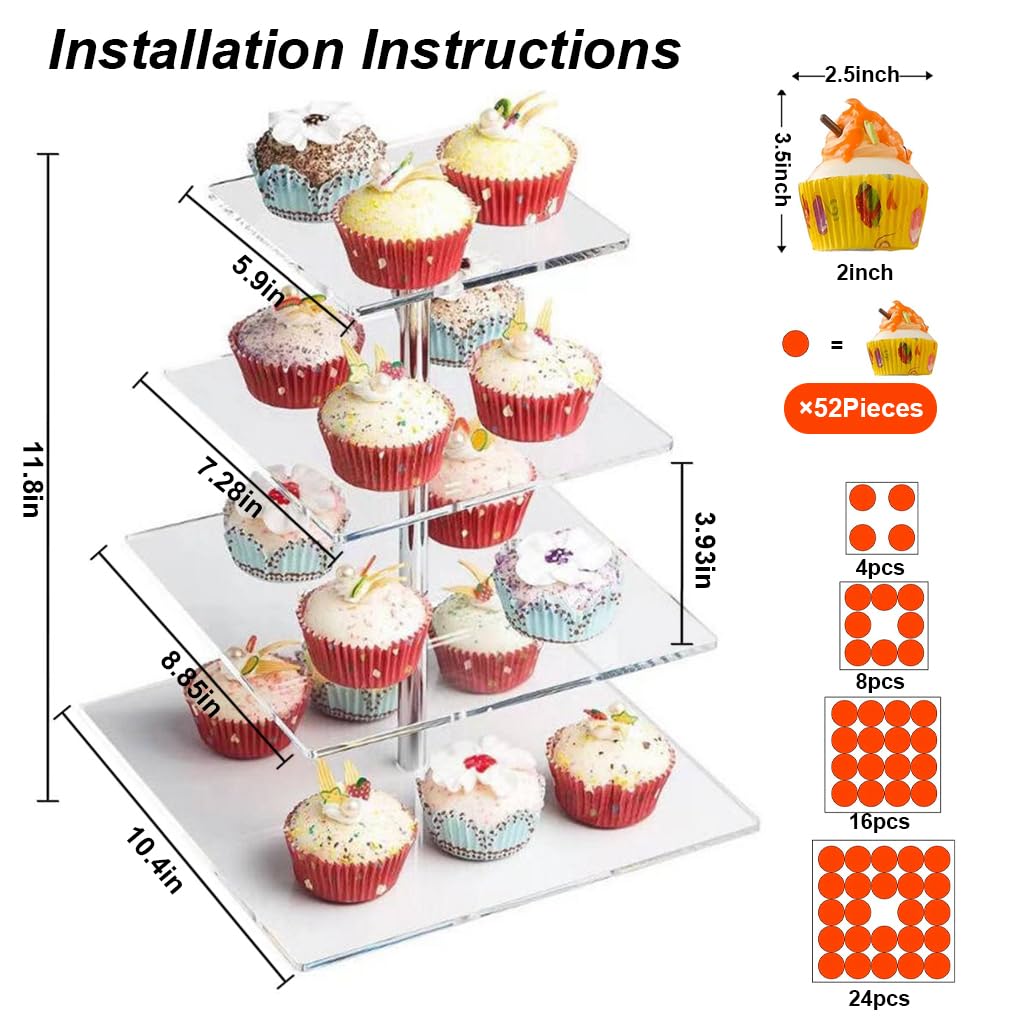 Installation Instructions

11.8in
5.9in
7.28in
8.85in
10.4in
3.93in

2.5inch
3.5inch
2inch

=
×52Pieces

4pcs
8pcs
16pcs
24pcs