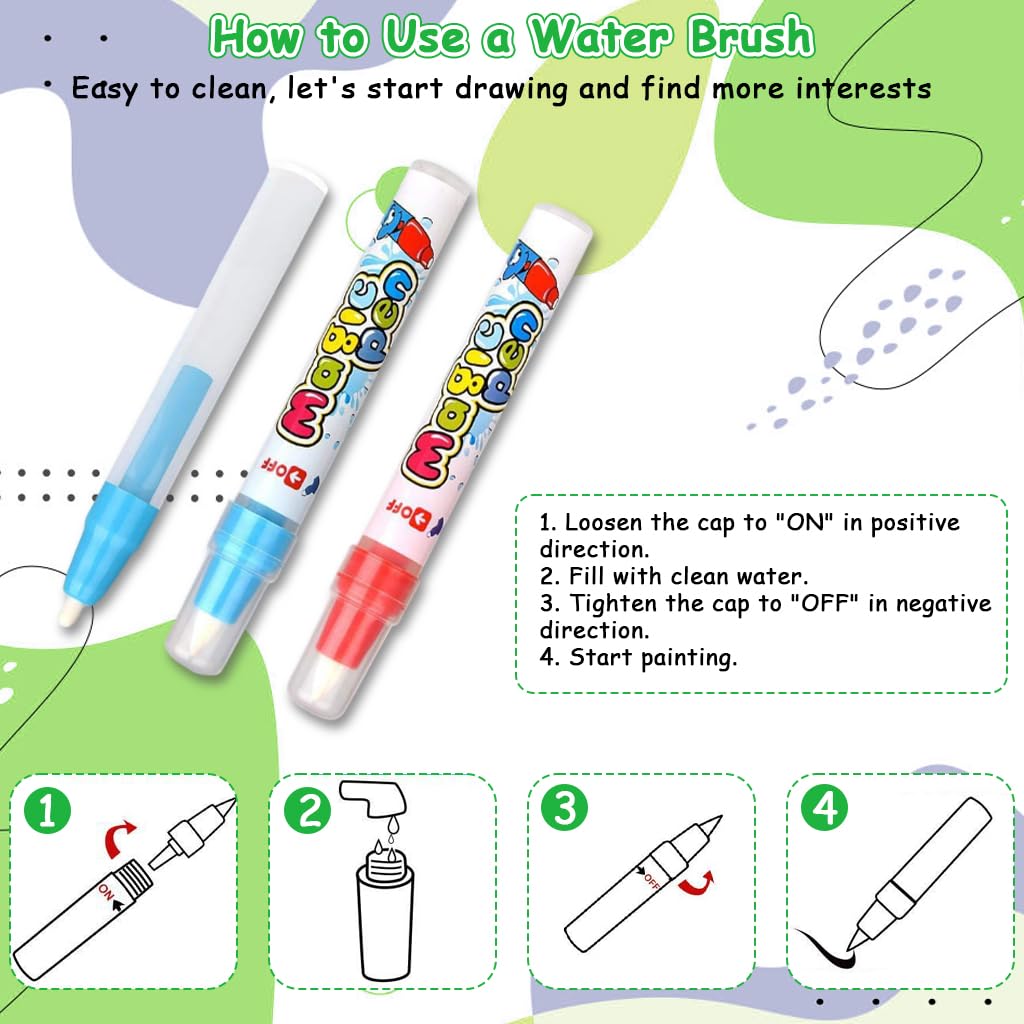 How to Use a Water Brush

Easy to clean, let's start drawing and find more interests

Magic Pen

OFF

Magic Pen

OFF

1. Loosen the cap to "ON" in positive direction.
2. Fill with clean water.
3. Tighten the cap to "OFF" in negative direction.
4. Start painting.

1

ON

2

3

OFF

4