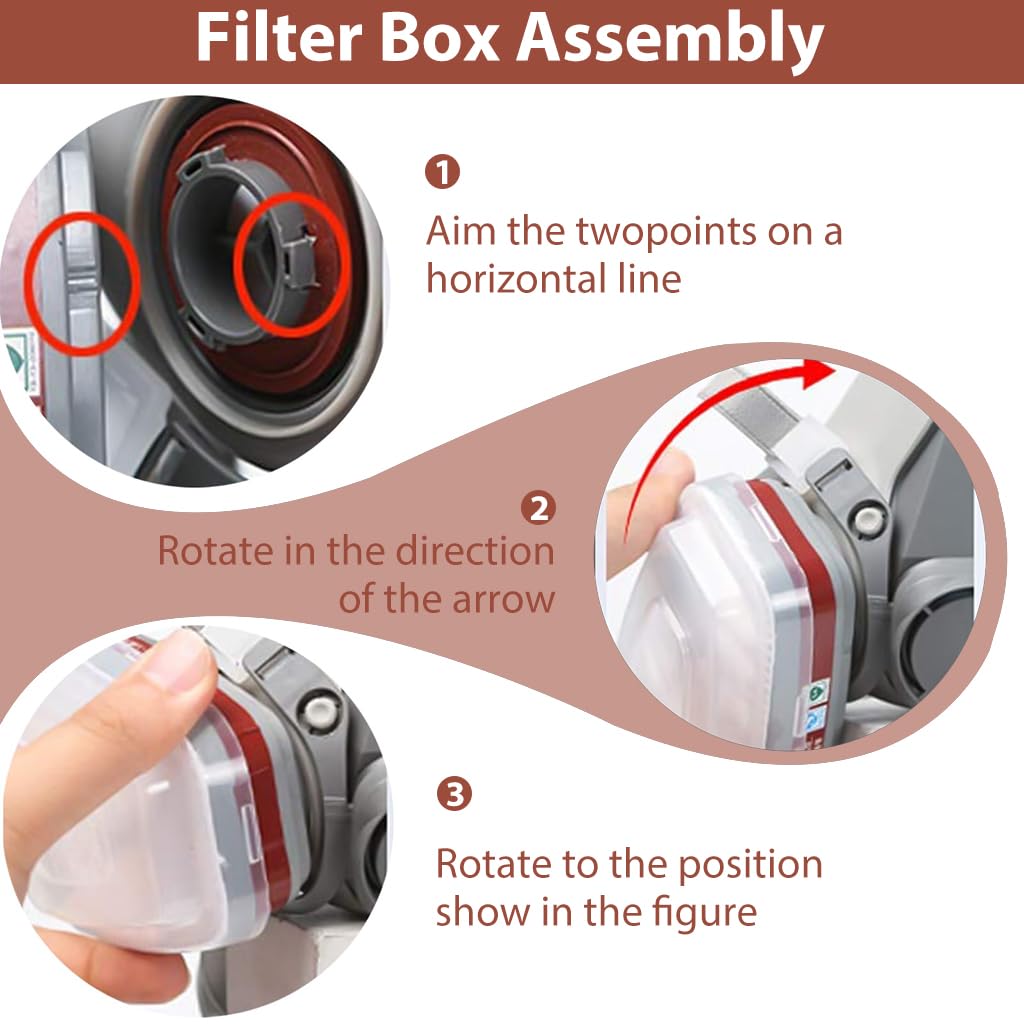 Filter Box Assembly

1

Aim the twopoints on a horizontal line

2

Rotate in the direction of the arrow

3

Rotate to the position show in the figure