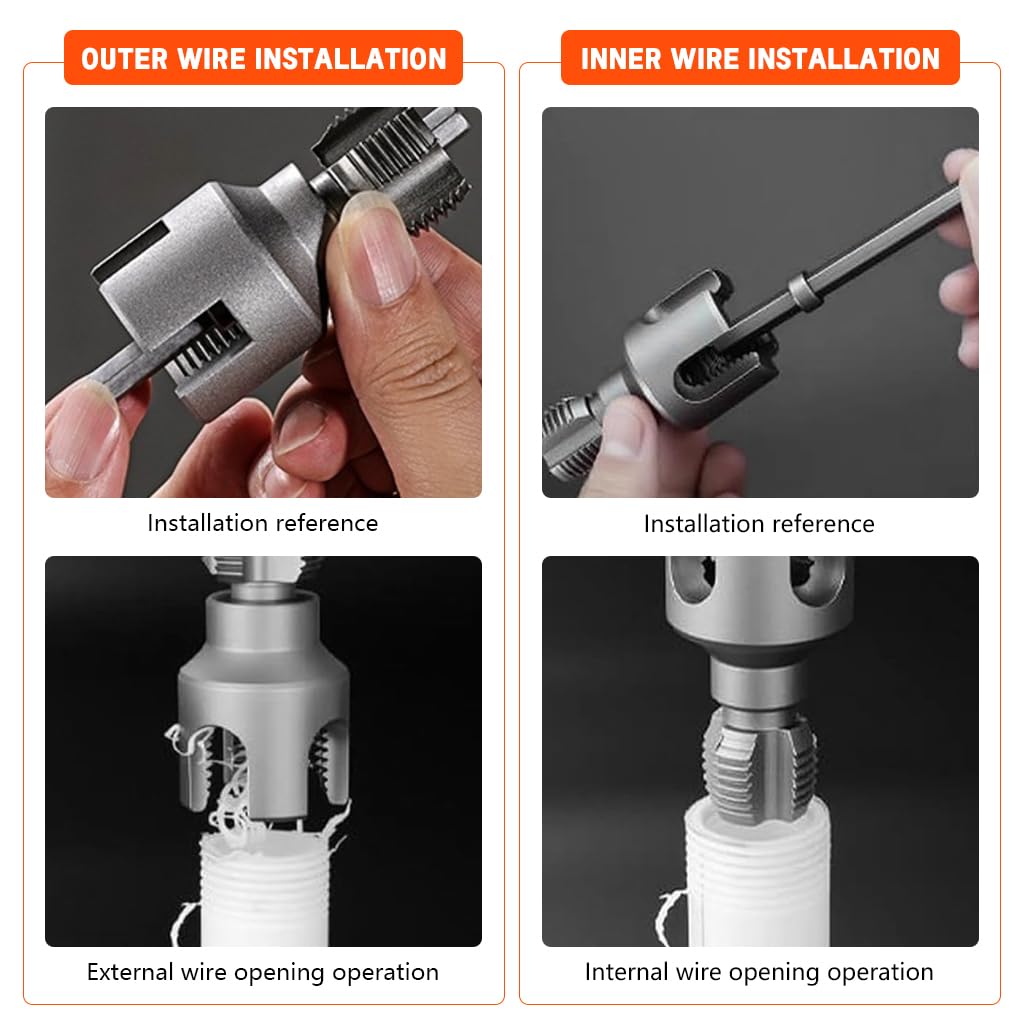 OUTER WIRE INSTALLATION

Installation reference

External wire opening operation

INNER WIRE INSTALLATION

Installation reference

Internal wire opening operation