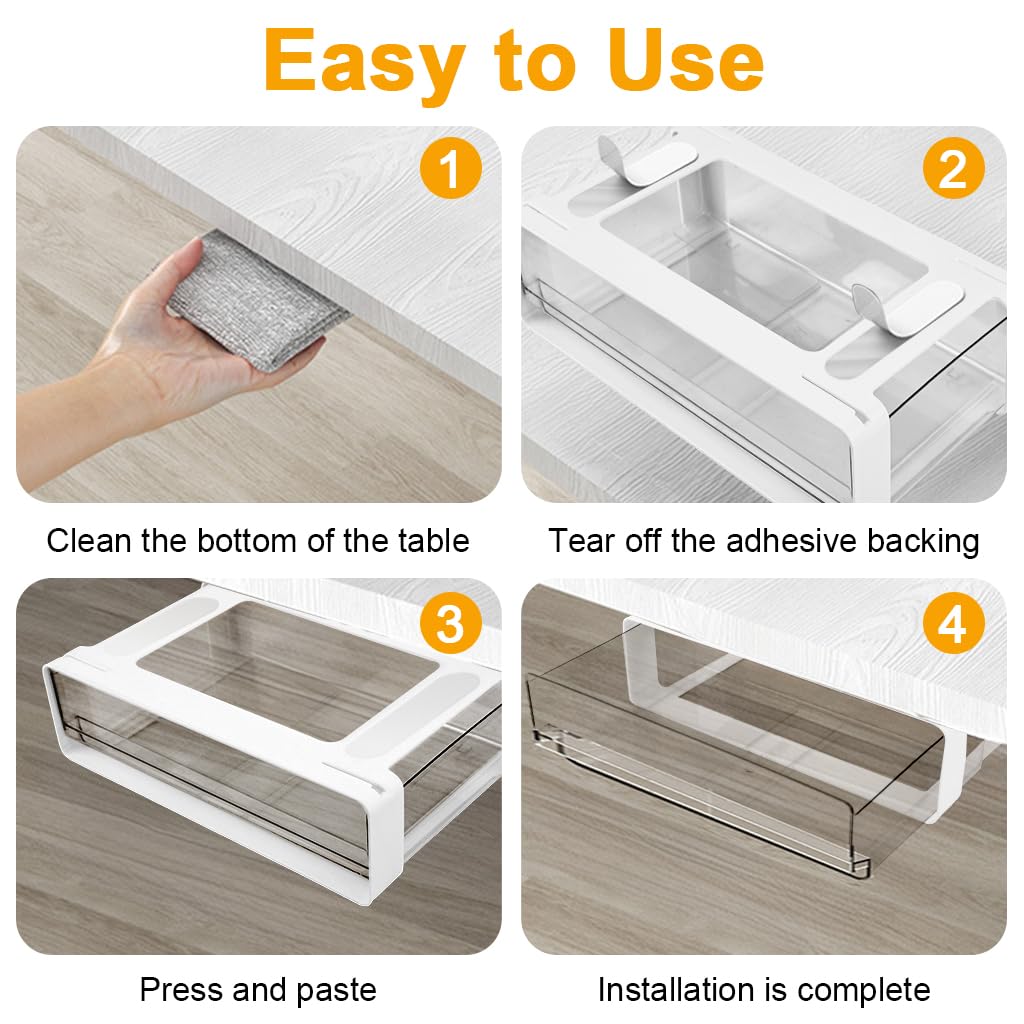 Easy to Use

1

Clean the bottom of the table

2

Tear off the adhesive backing

3

Press and paste

4

Installation is complete