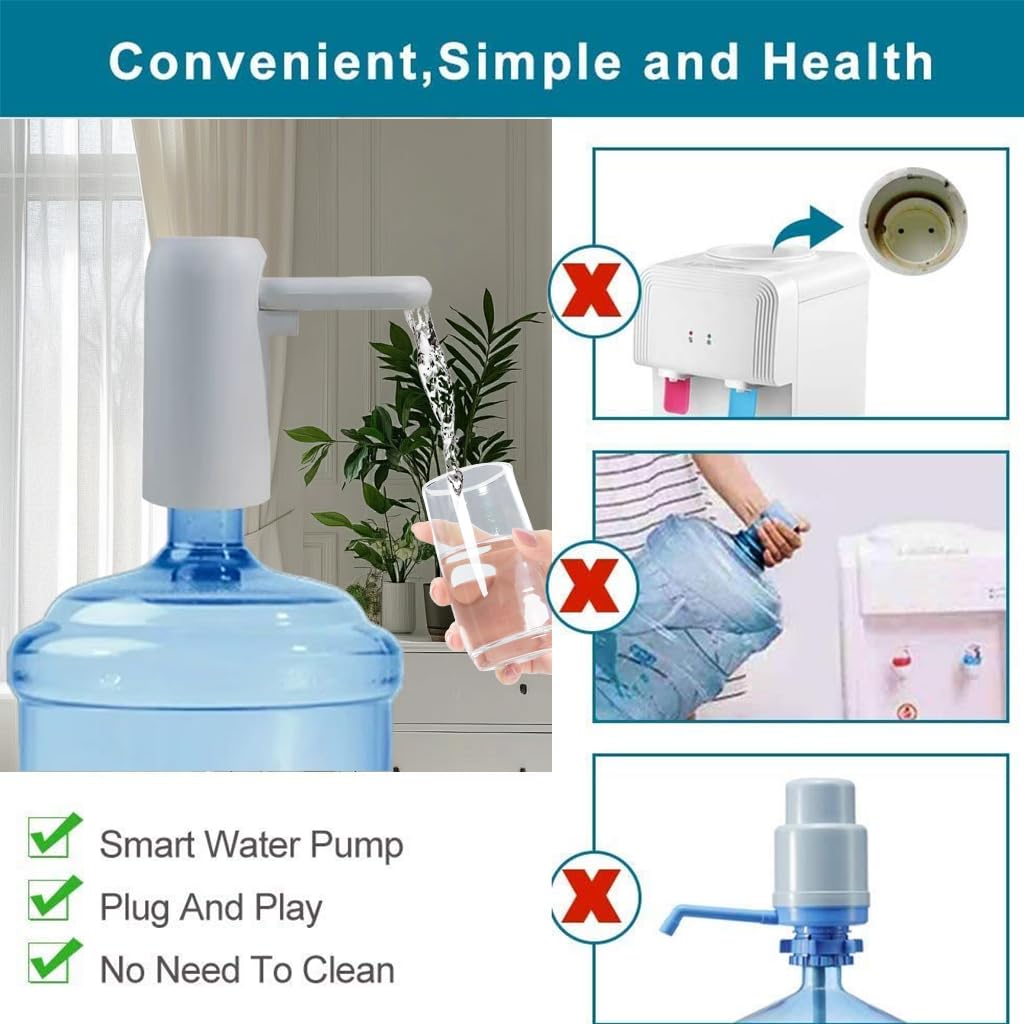 Convenient,Simple and Health

Smart Water Pump
Plug And Play
No Need To Clean