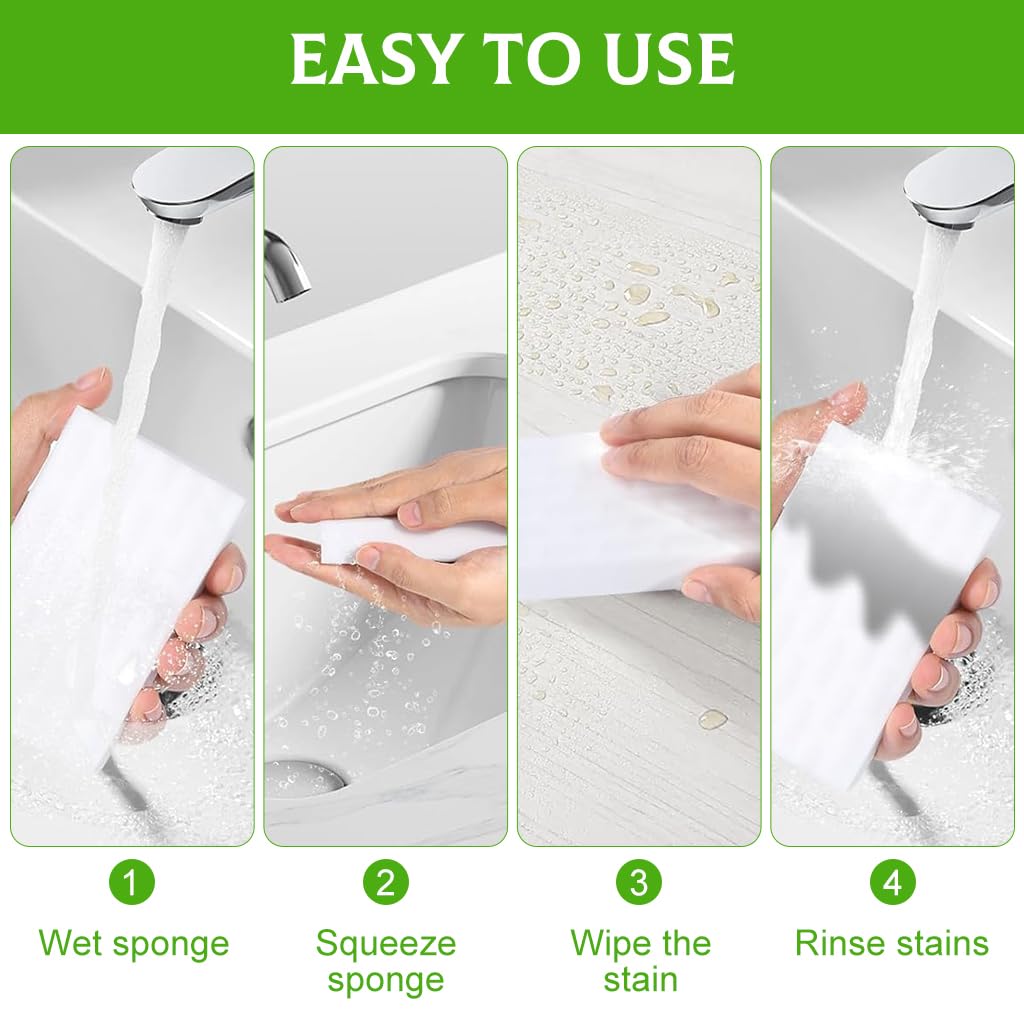 EASY TO USE

1
Wet sponge

2
Squeeze sponge

3
Wipe the stain

4
Rinse stains