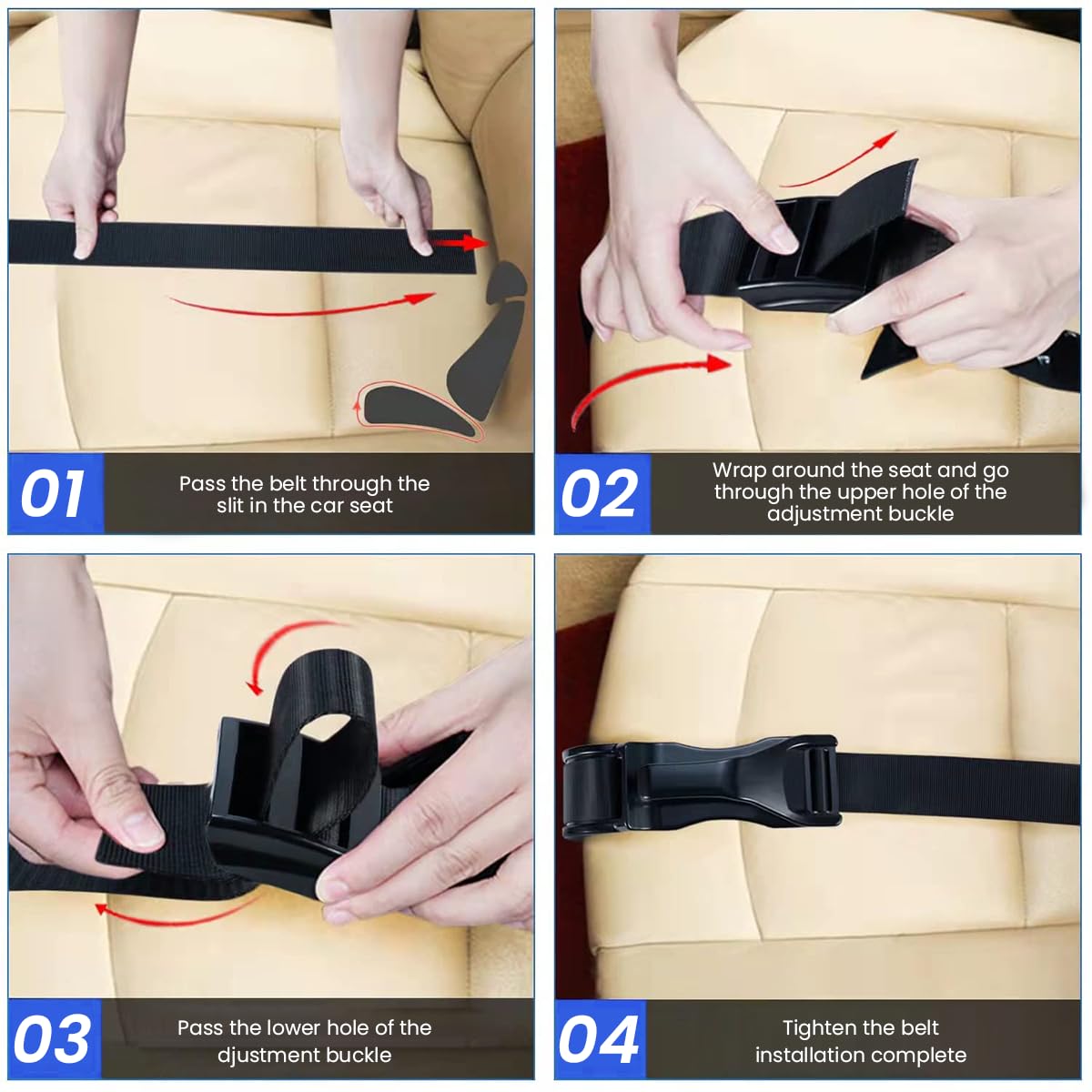 01
Pass the belt through the slit in the car seat

02
Wrap around the seat and go through the upper hole of the adjustment buckle

03
Pass the lower hole of the djustment buckle

04
Tighten the belt installation complete