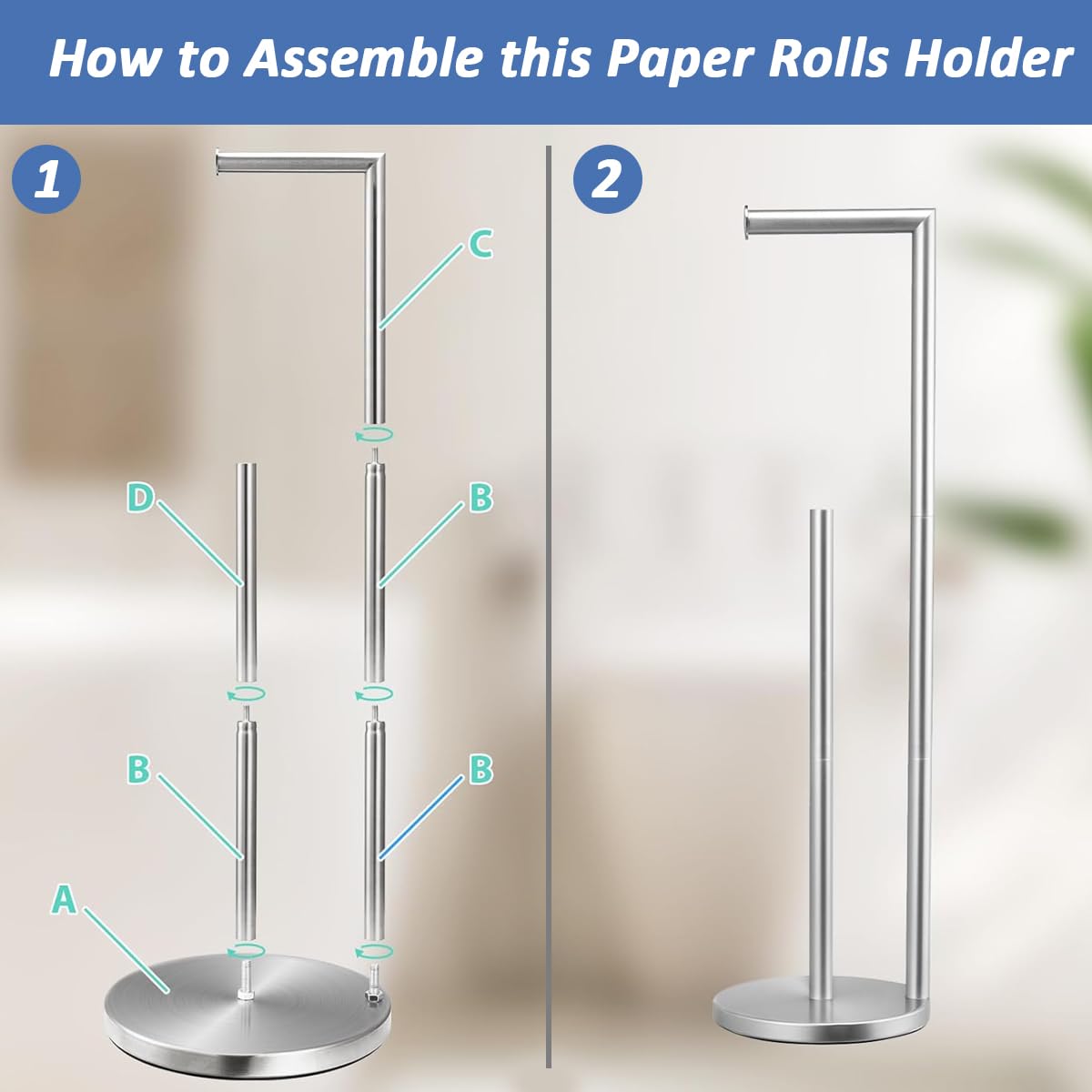 How to Assemble this Paper Rolls Holder

1

C

D

B

B

B

A

2