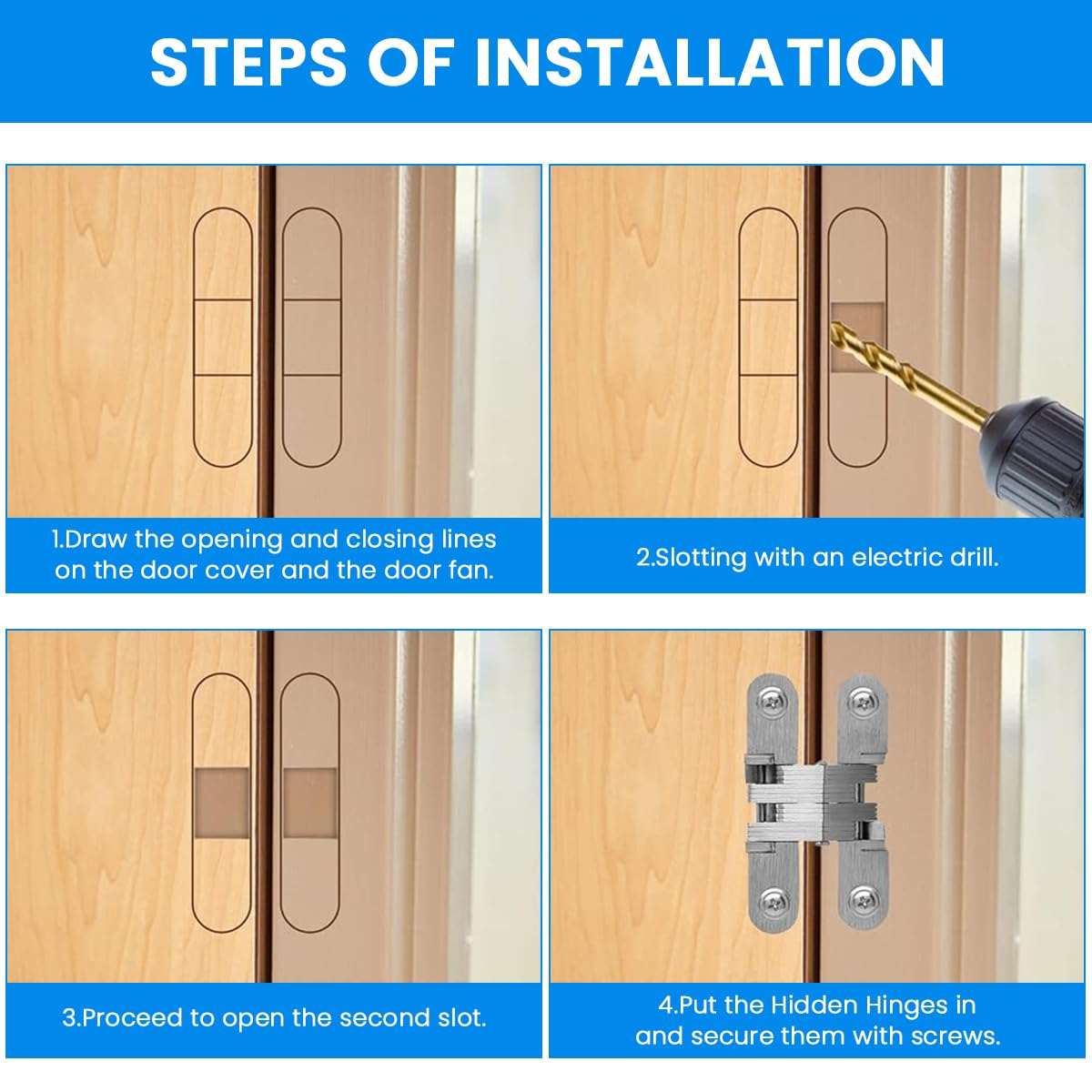 STEPS OF INSTALLATION

1.Draw the opening and closing lines on the door cover and the door fan.

2.Slotting with an electric drill.

3.Proceed to open the second slot.

4.Put the Hidden Hinges in and secure them with screws.