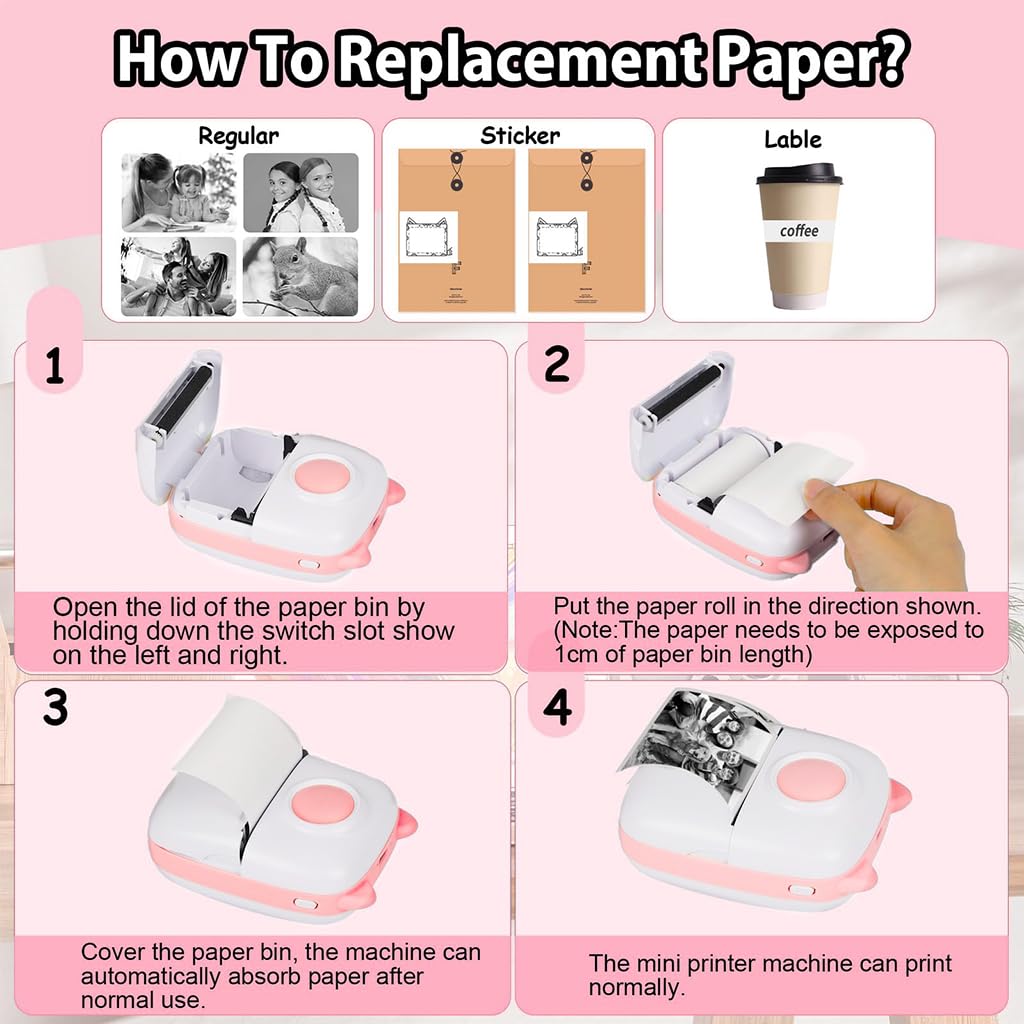 How To Replacement Paper?

Regular

Sticker

Lable

coffee

1

Open the lid of the paper bin by holding down the switch slot show on the left and right.

2

Put the paper roll in the direction shown. (Note:The paper needs to be exposed to 1cm of paper bin length)

3

Cover the paper bin, the machine can automatically absorb paper after normal use.

4

The mini printer machine can print normally.