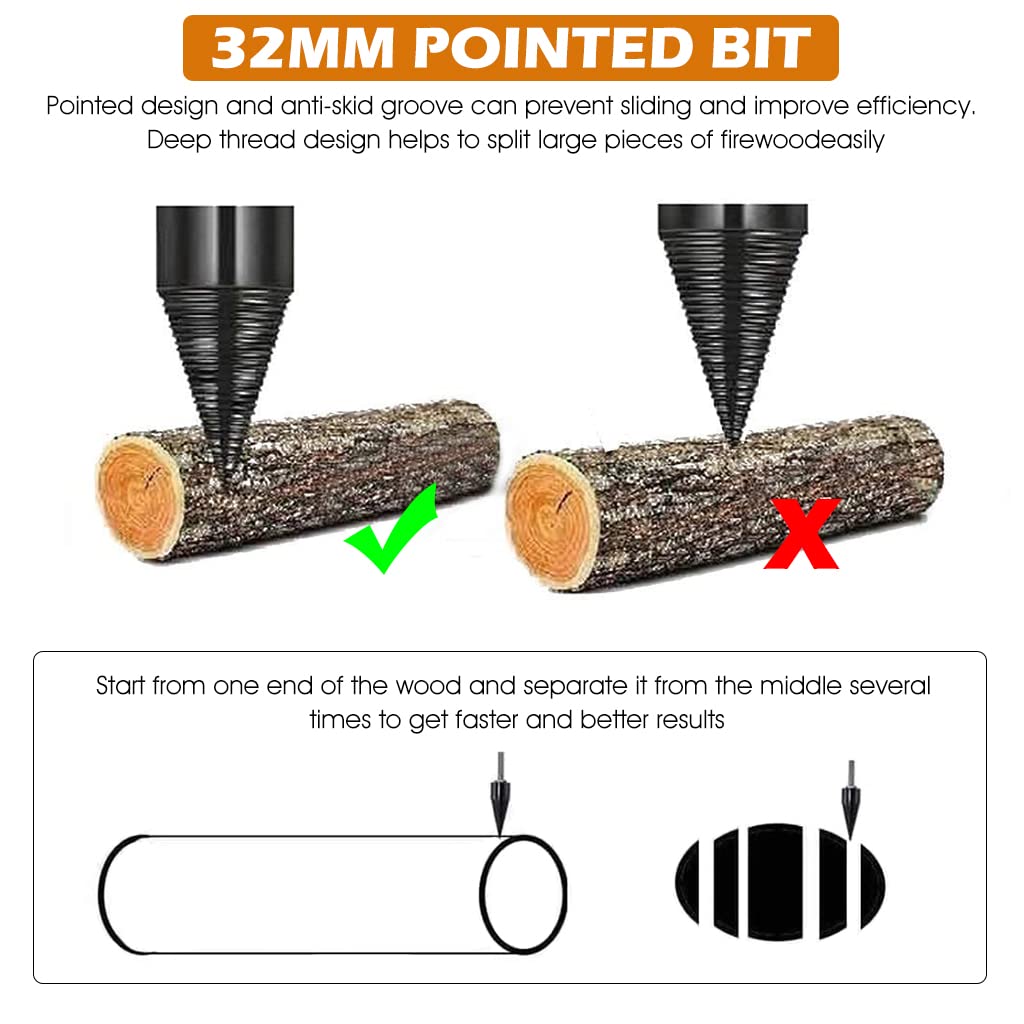 32MM POINTED BIT

Pointed design and anti-skid groove can prevent sliding and improve efficiency. Deep thread design helps to split large pieces of firewoodeasily

Start from one end of the wood and separate it from the middle several times to get faster and better results