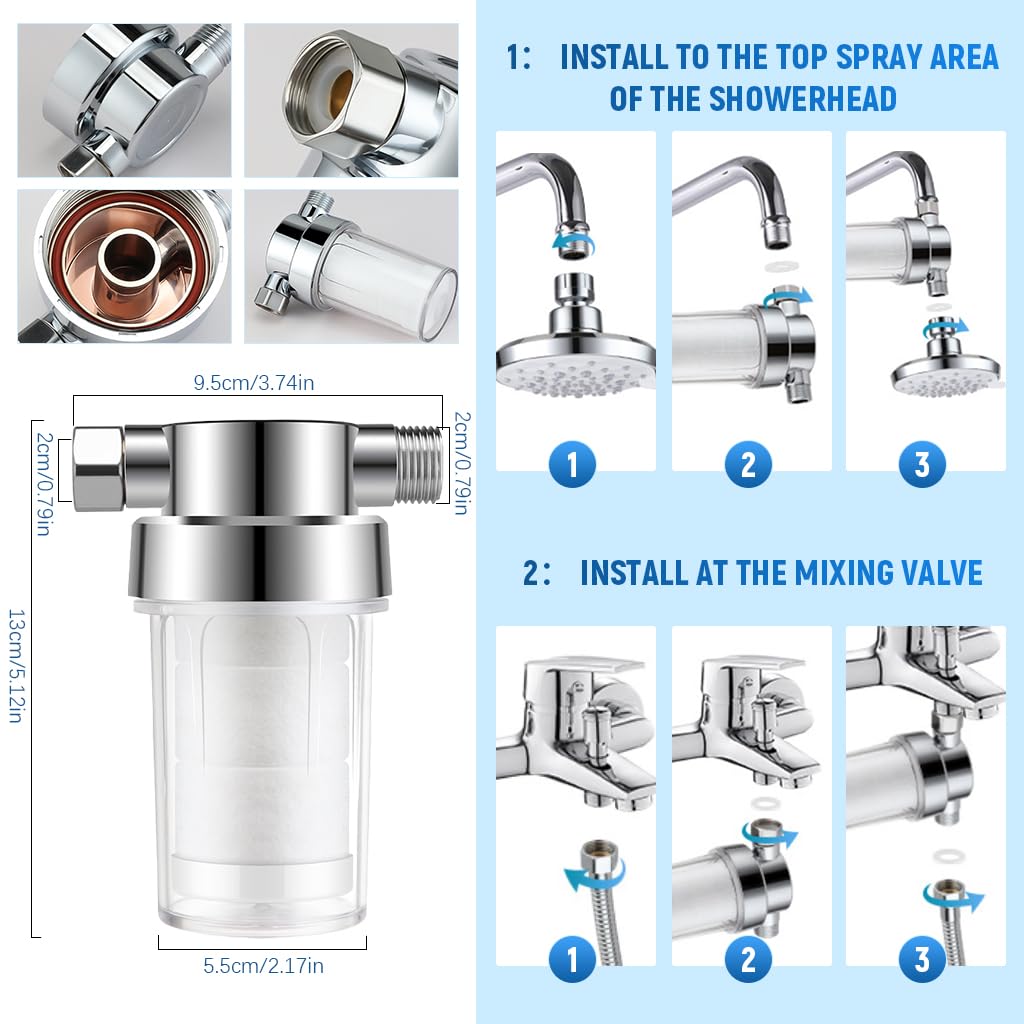 9.5cm/3.74in

2cm/0.79in

2cm/0.79in

13cm/5.12in

5.5cm/2.17in

1: INSTALL TO THE TOP SPRAY AREA OF THE SHOWERHEAD

1

2

3

2: INSTALL AT THE MIXING VALVE

1

2

3