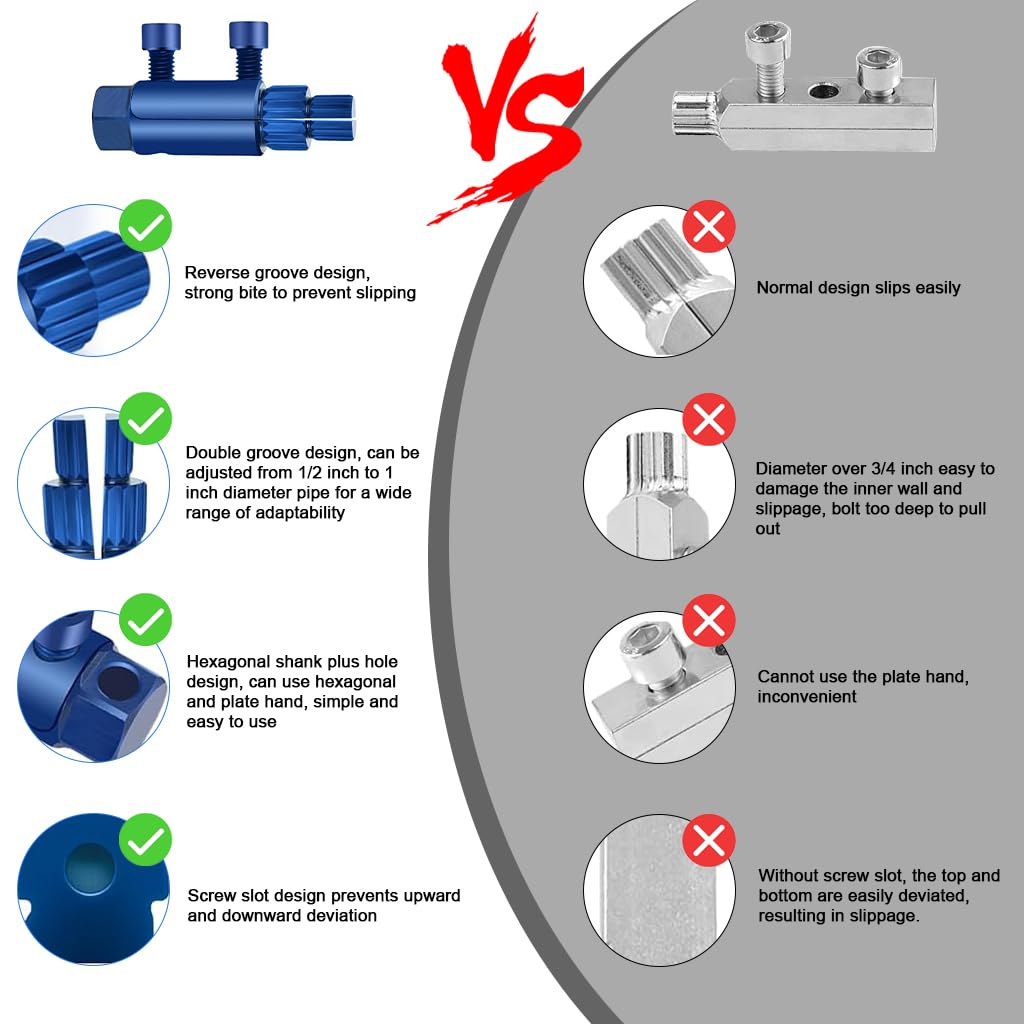 VS

Reverse groove design, strong bite to prevent slipping

Double groove design, can be adjusted from 1/2 inch to 1 inch diameter pipe for a wide range of adaptability

Hexagonal shank plus hole design, can use hexagonal and plate hand, simple and easy to use

Screw slot design prevents upward and downward deviation

Normal design slips easily

Diameter over 3/4 inch easy to damage the inner wall and slippage, bolt too deep to pull out

Cannot use the plate hand, inconvenient

Without screw slot, the top and bottom are easily deviated, resulting in slippage.