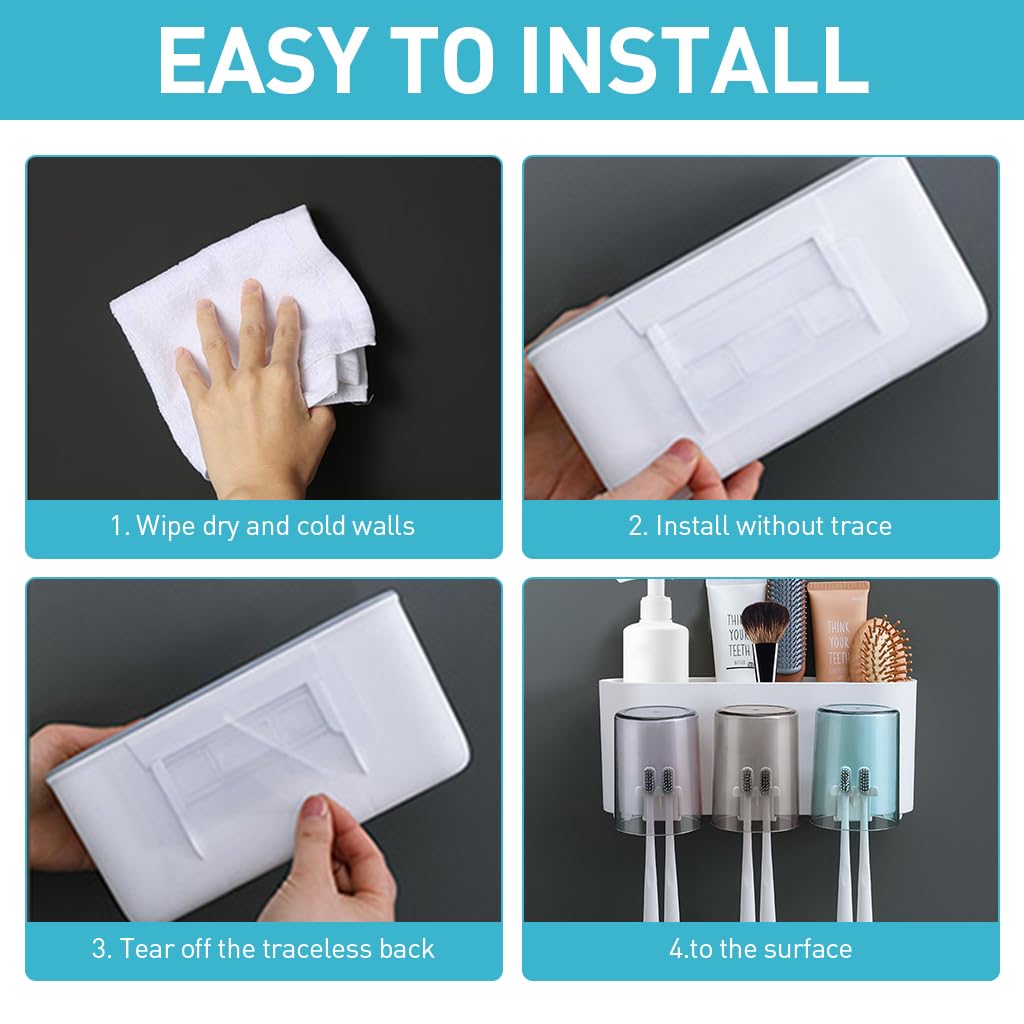 EASY TO INSTALL

1. Wipe dry and cold walls

2. Install without trace

3. Tear off the traceless back

THINK YOUR TEETH

THINK YOUR TEETH

4.to the surface