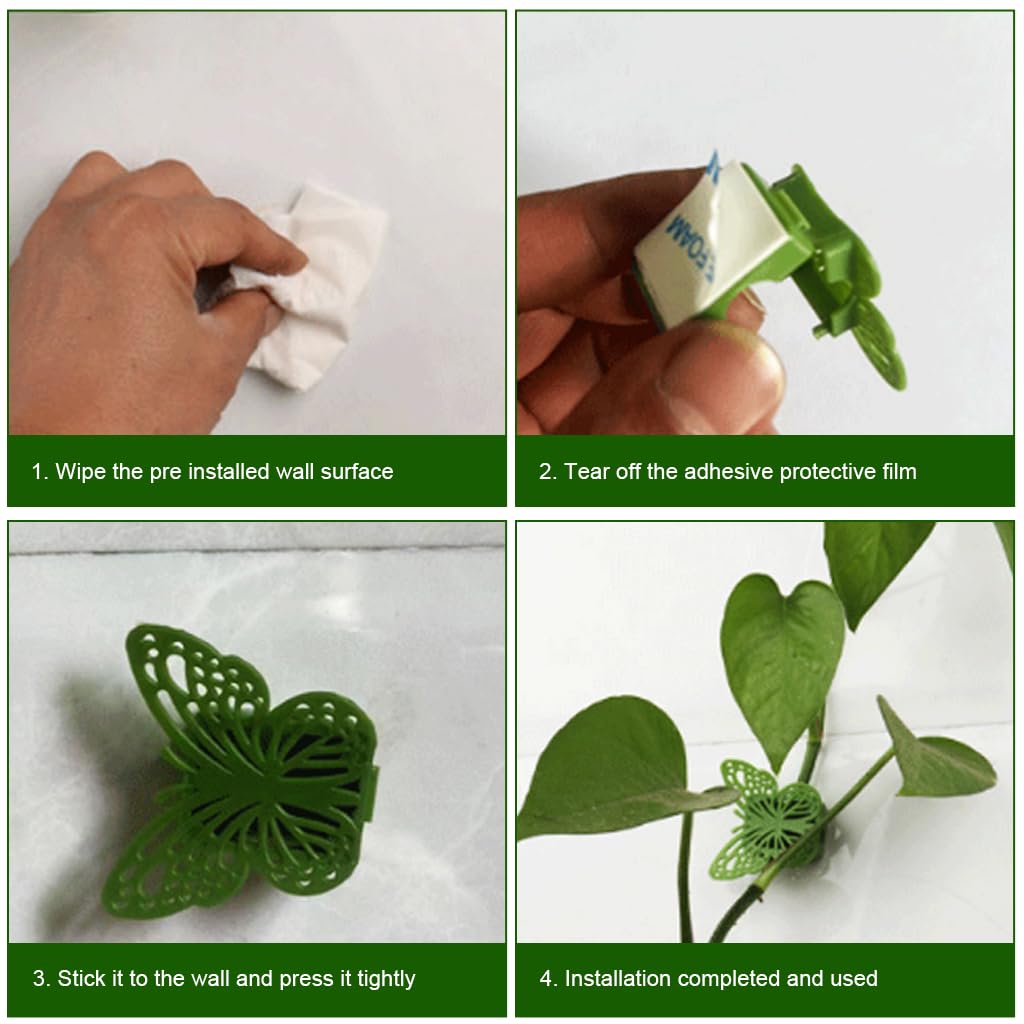 1. Wipe the pre installed wall surface

FOAM

2. Tear off the adhesive protective film

3. Stick it to the wall and press it tightly

4. Installation completed and used