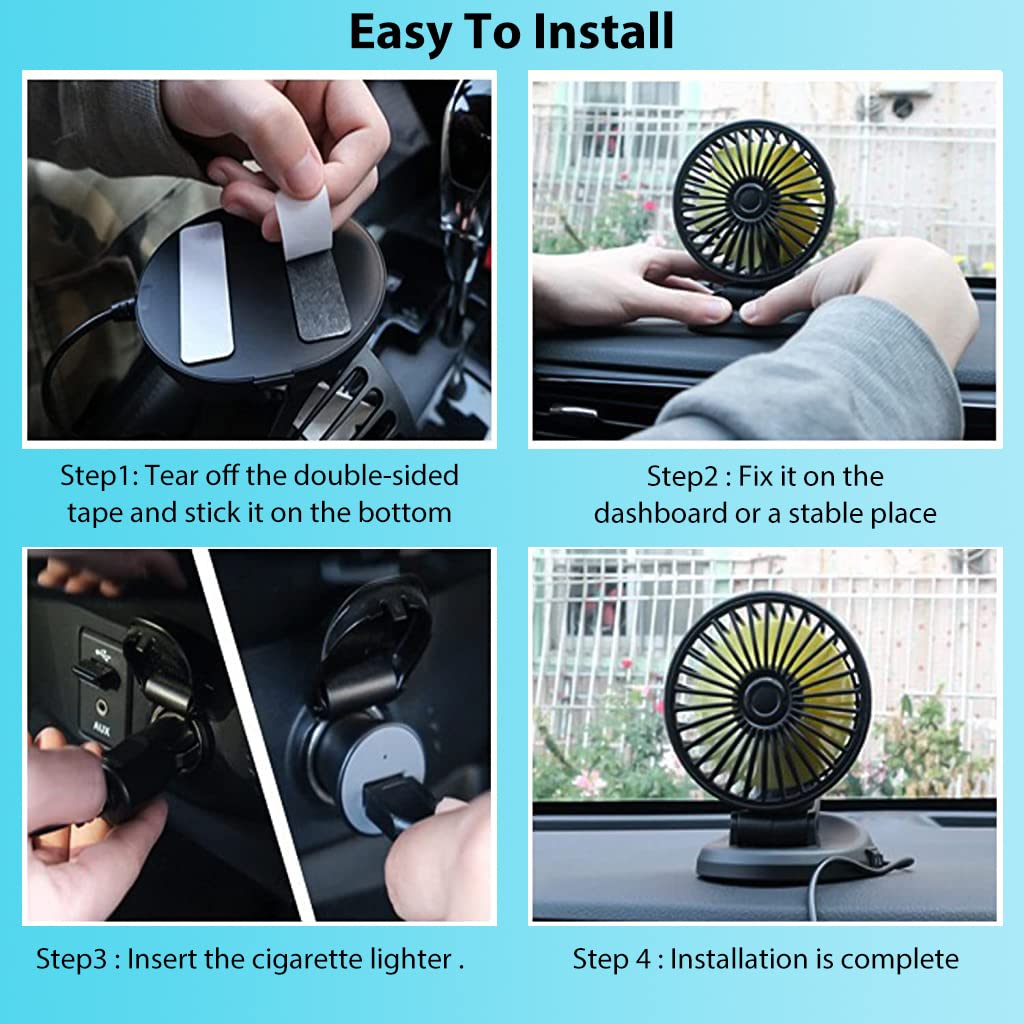 Easy To Install

Step1: Tear off the double-sided tape and stick it on the bottom

Step2 : Fix it on the dashboard or a stable place

AUX

Step3 : Insert the cigarette lighter .

Step 4 : Installation is complete