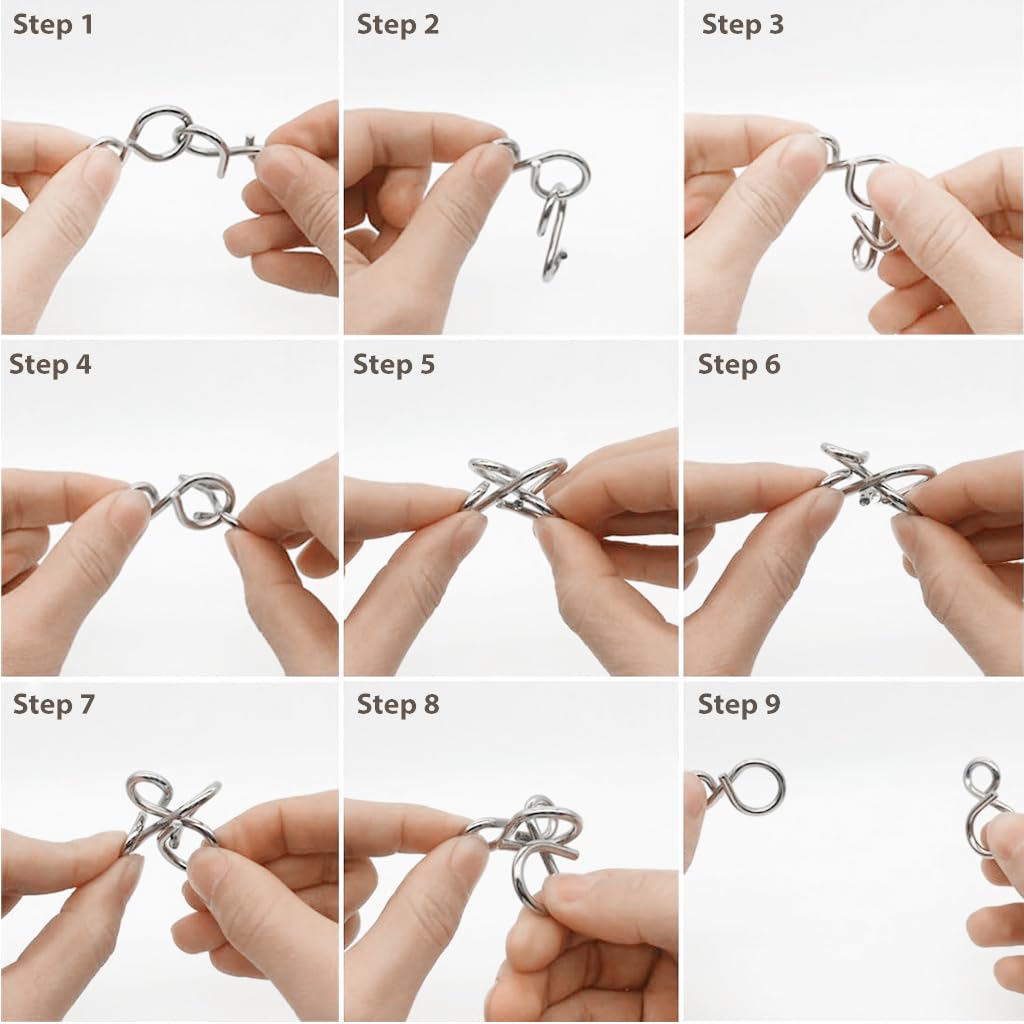 Step 1

Step 2

Step 3

Step 4

Step 5

Step 6

Step 7

Step 8

Step 9